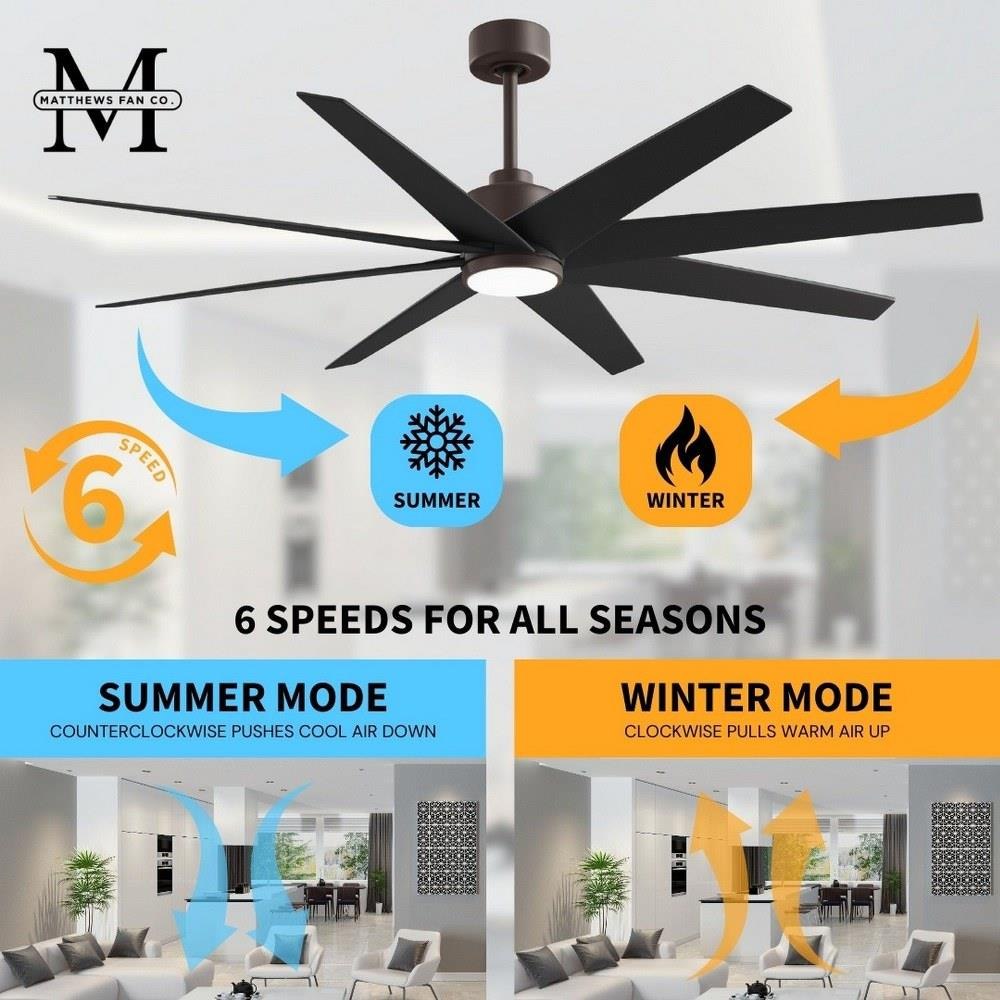 M
MATTHEWS FAN CO.

6
SPEED

SUMMER

WINTER

6 SPEEDS FOR ALL SEASONS

SUMMER MODE
COUNTERCLOCKWISE PUSHES COOL AIR DOWN

WINTER MODE
CLOCKWISE PULLS WARM AIR UP