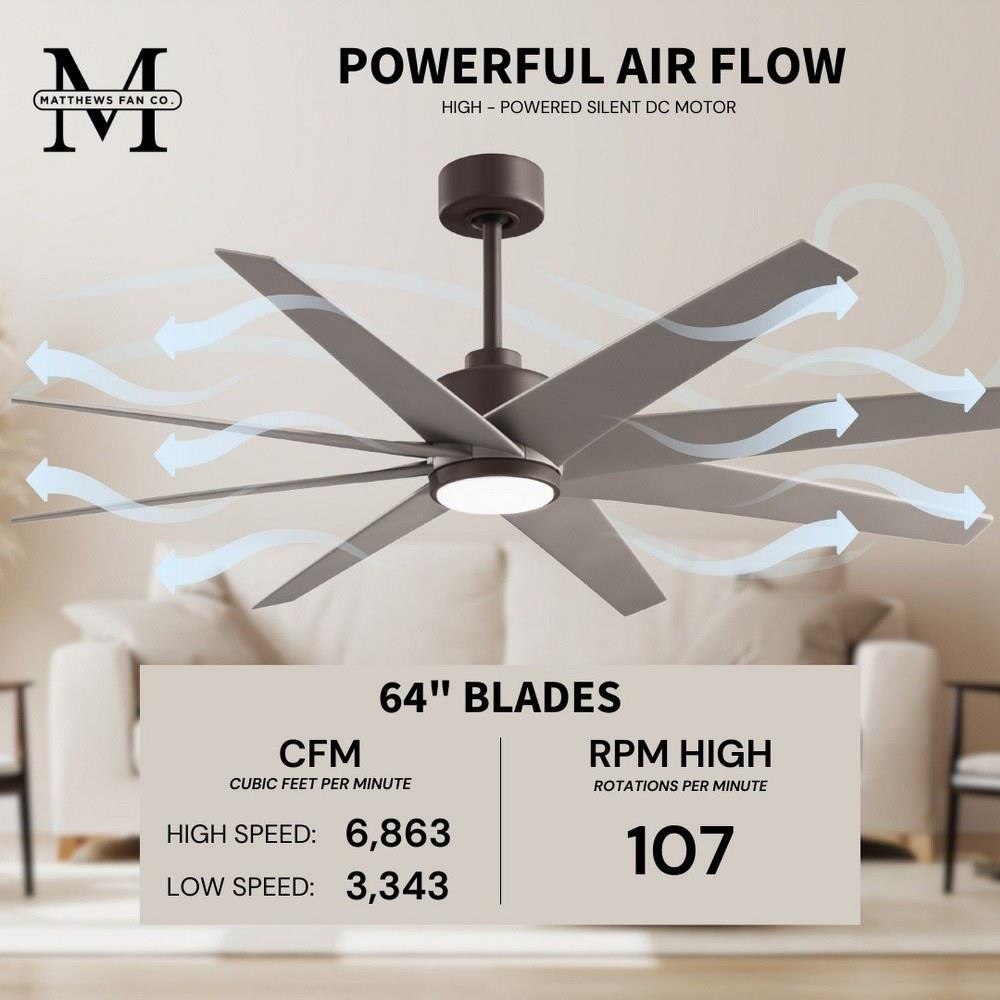 M
MATTHEWS FAN CO.

POWERFUL AIR FLOW
HIGH - POWERED SILENT DC MOTOR

64" BLADES

CFM
CUBIC FEET PER MINUTE
HIGH SPEED: 6,863
LOW SPEED: 3,343

RPM HIGH
ROTATIONS PER MINUTE
107