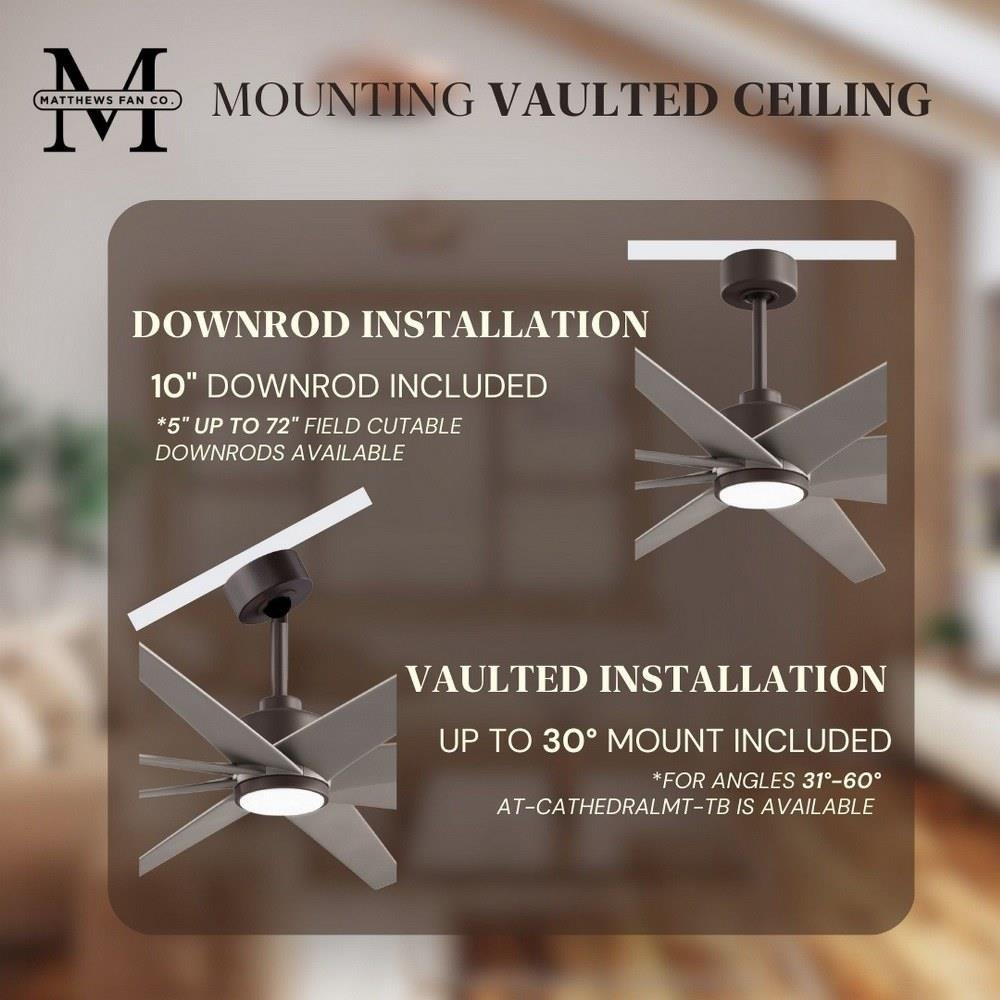 M
MATTHEWS FAN CO.

MOUNTING VAULTED CEILING

DOWNROD INSTALLATION

10" DOWNROD INCLUDED

*5" UP TO 72" FIELD CUTABLE DOWNRODS AVAILABLE

VAULTED INSTALLATION

UP TO 30° MOUNT INCLUDED

*FOR ANGLES 31°-60° AT-CATHEDRALMT-TB IS AVAILABLE