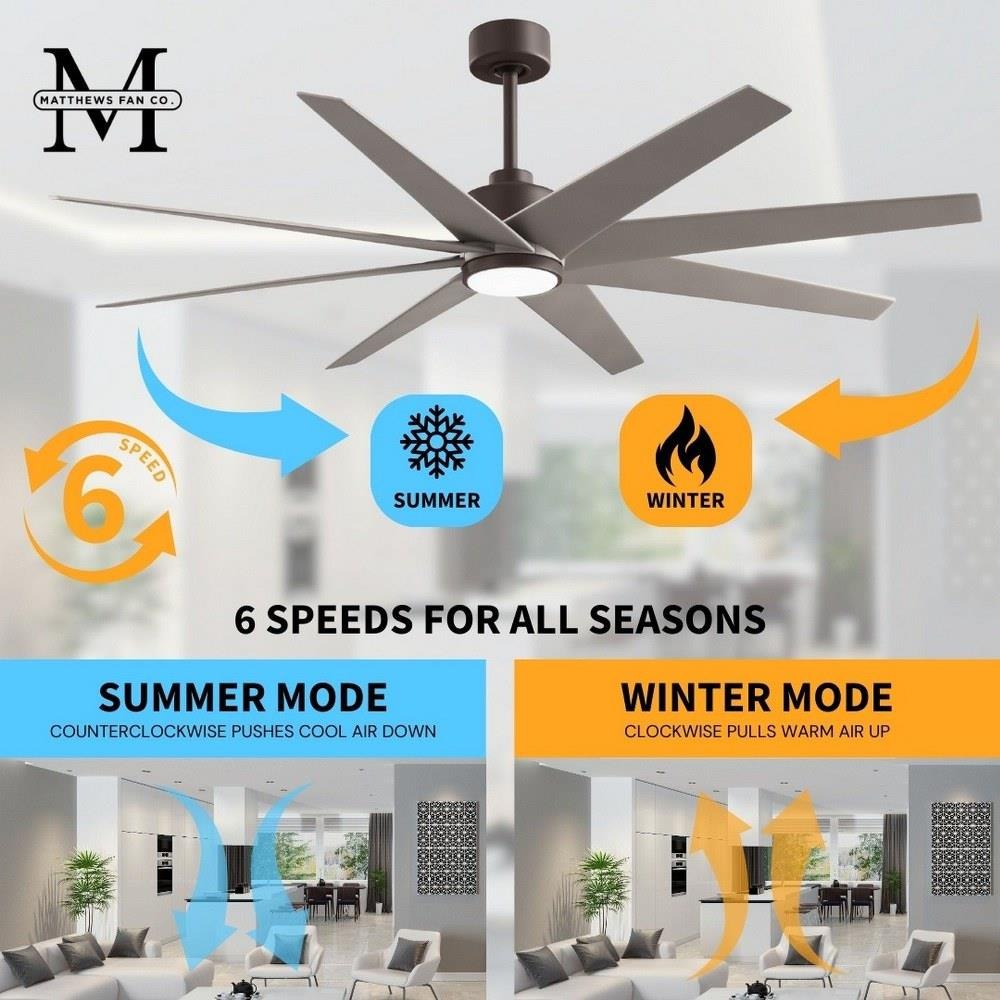 M
MATTHEWS FAN CO.

6
SPEED

SUMMER

WINTER

6 SPEEDS FOR ALL SEASONS

SUMMER MODE
COUNTERCLOCKWISE PUSHES COOL AIR DOWN

WINTER MODE
CLOCKWISE PULLS WARM AIR UP