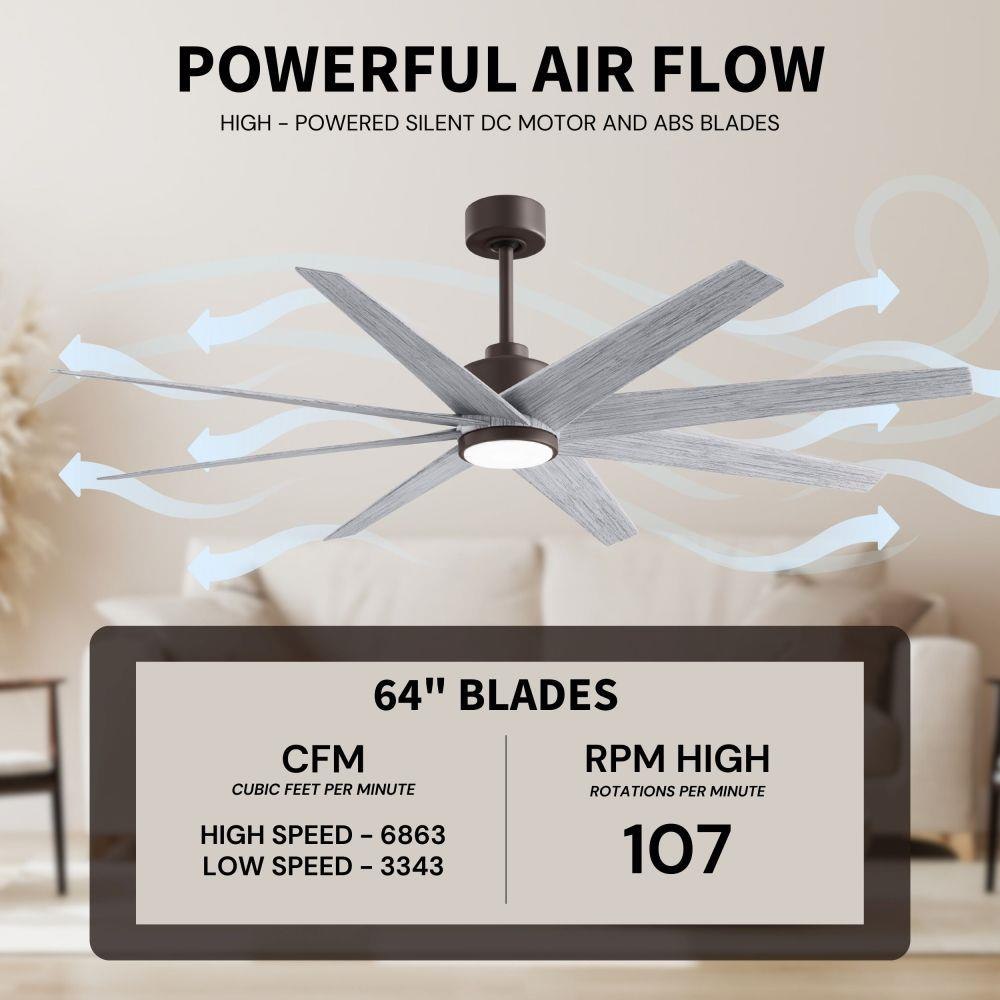 POWERFUL AIR FLOW

HIGH - POWERED SILENT DC MOTOR AND ABS BLADES

64" BLADES

CFM
CUBIC FEET PER MINUTE

HIGH SPEED - 6863
LOW SPEED - 3343

RPM HIGH
ROTATIONS PER MINUTE

107