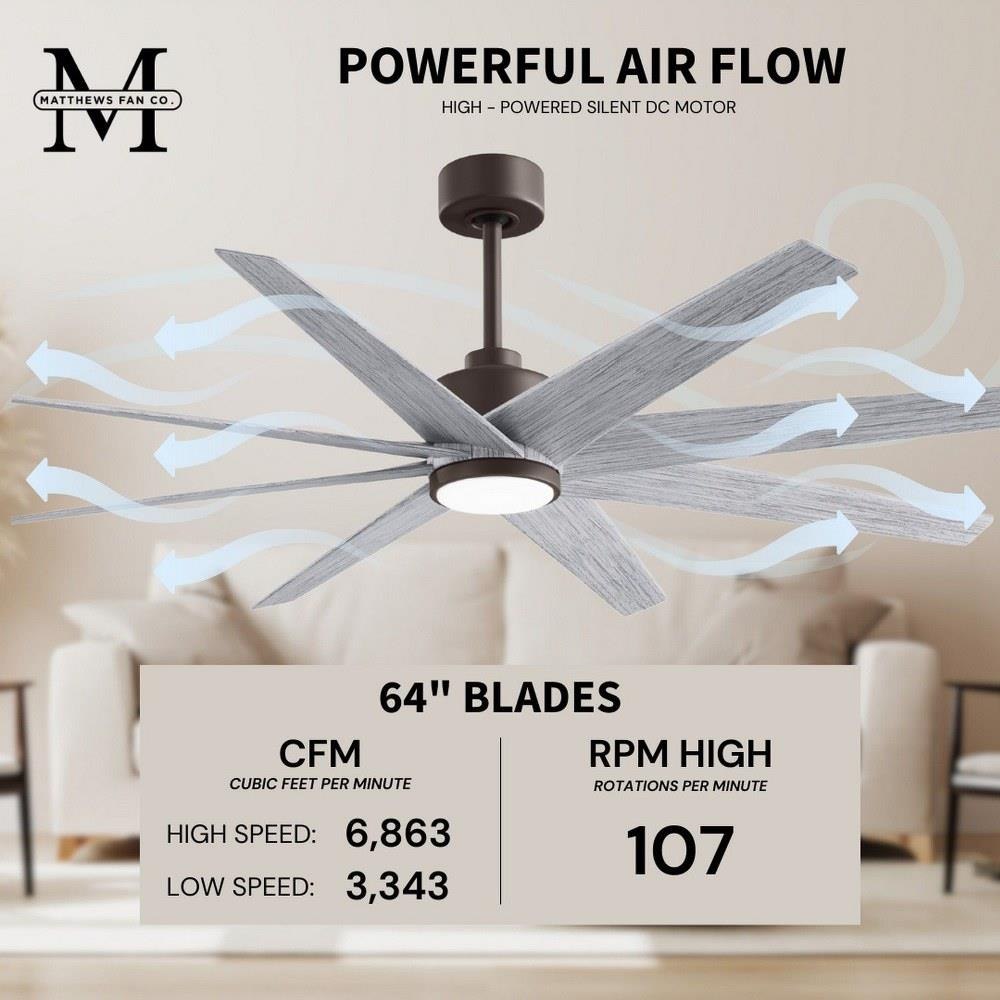 M
MATTHEWS FAN CO.

POWERFUL AIR FLOW

HIGH - POWERED SILENT DC MOTOR

64" BLADES

CFM
CUBIC FEET PER MINUTE

HIGH SPEED: 6,863
LOW SPEED: 3,343

RPM HIGH
ROTATIONS PER MINUTE

107