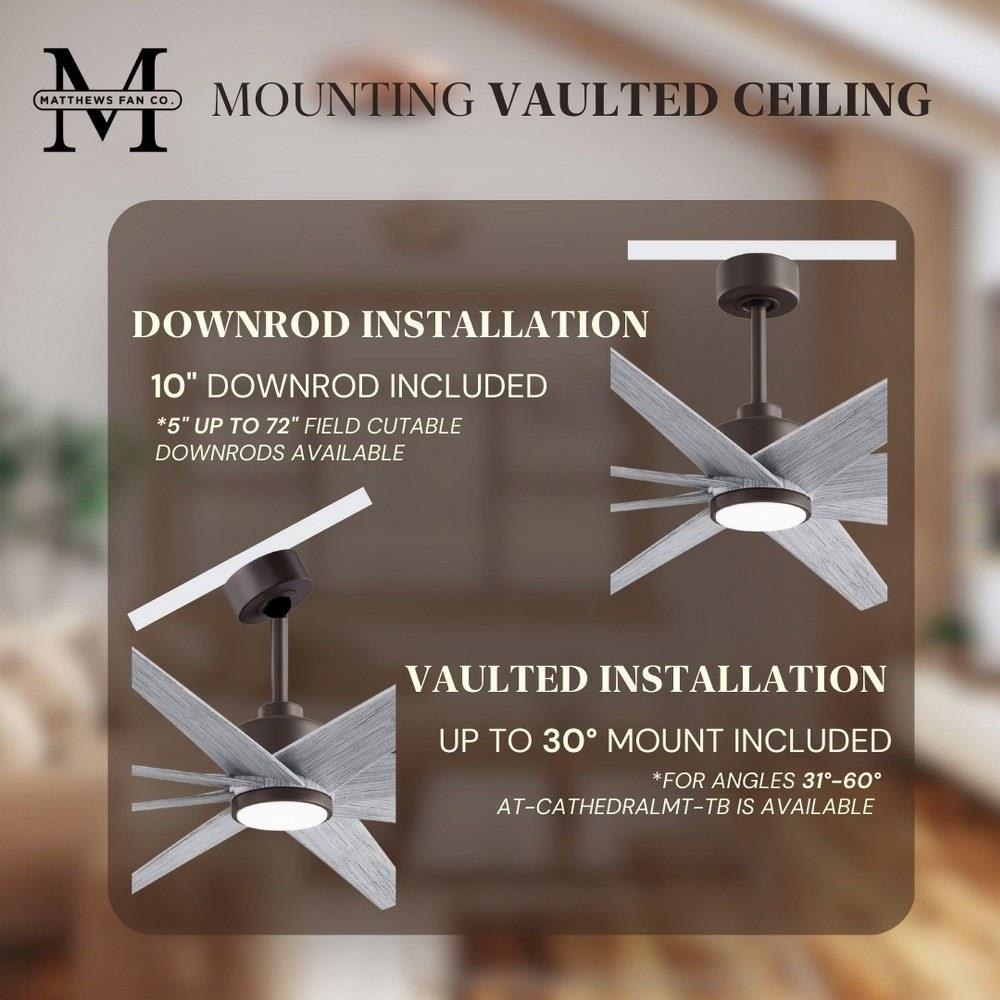 M
MATTHEWS FAN CO.

MOUNTING VAULTED CEILING

DOWNROD INSTALLATION

10" DOWNROD INCLUDED

*5" UP TO 72" FIELD CUTABLE DOWNRODS AVAILABLE

VAULTED INSTALLATION

UP TO 30° MOUNT INCLUDED

*FOR ANGLES 31°-60° AT-CATHEDRALMT-TB IS AVAILABLE