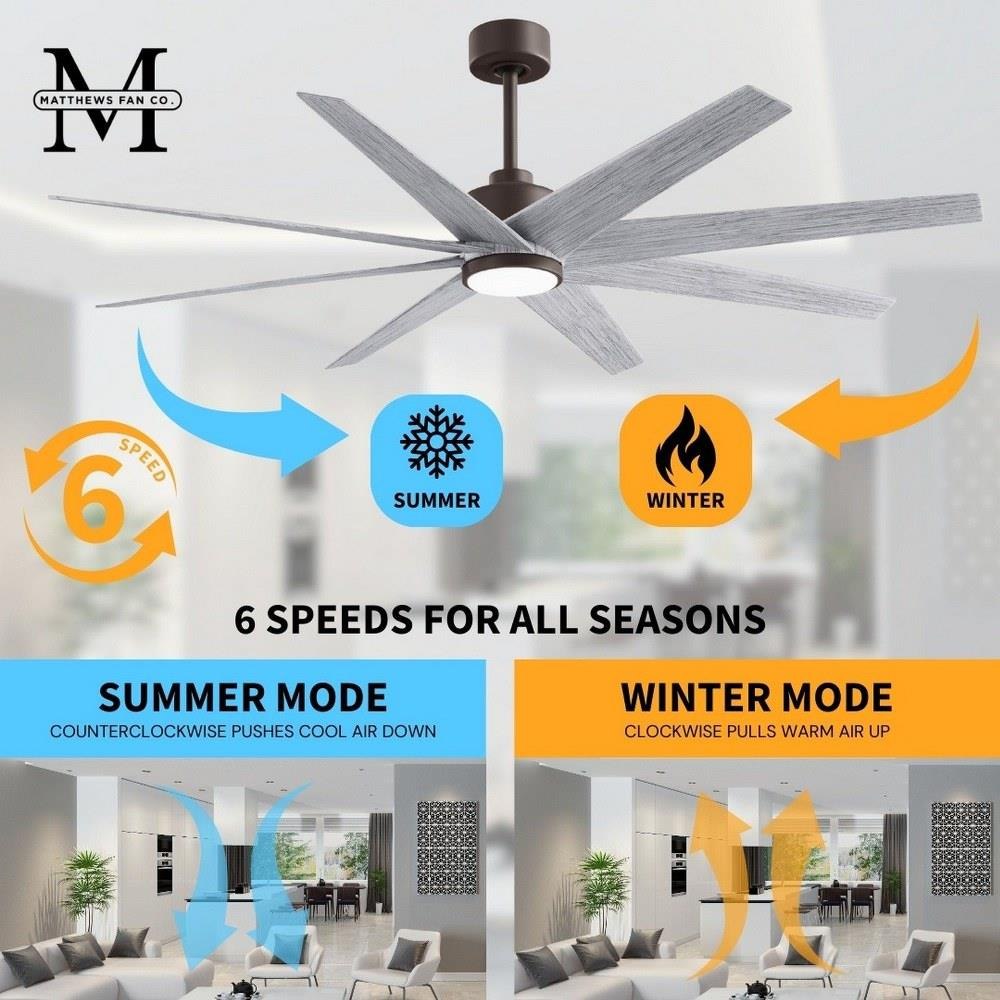 M
MATTHEWS FAN CO.

6
SPEED

SUMMER

WINTER

6 SPEEDS FOR ALL SEASONS

SUMMER MODE
COUNTERCLOCKWISE PUSHES COOL AIR DOWN

WINTER MODE
CLOCKWISE PULLS WARM AIR UP