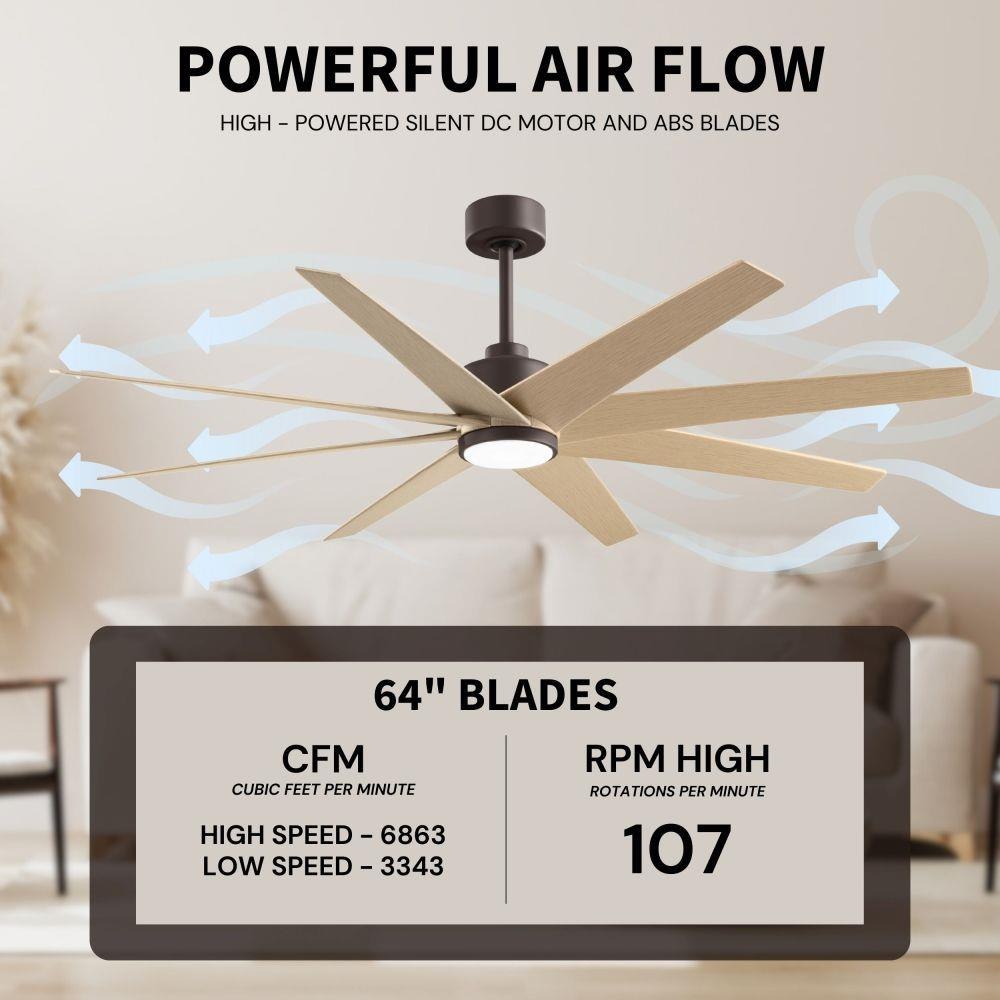 POWERFUL AIR FLOW

HIGH - POWERED SILENT DC MOTOR AND ABS BLADES

64" BLADES

CFM
CUBIC FEET PER MINUTE

HIGH SPEED - 6863
LOW SPEED - 3343

RPM HIGH
ROTATIONS PER MINUTE

107