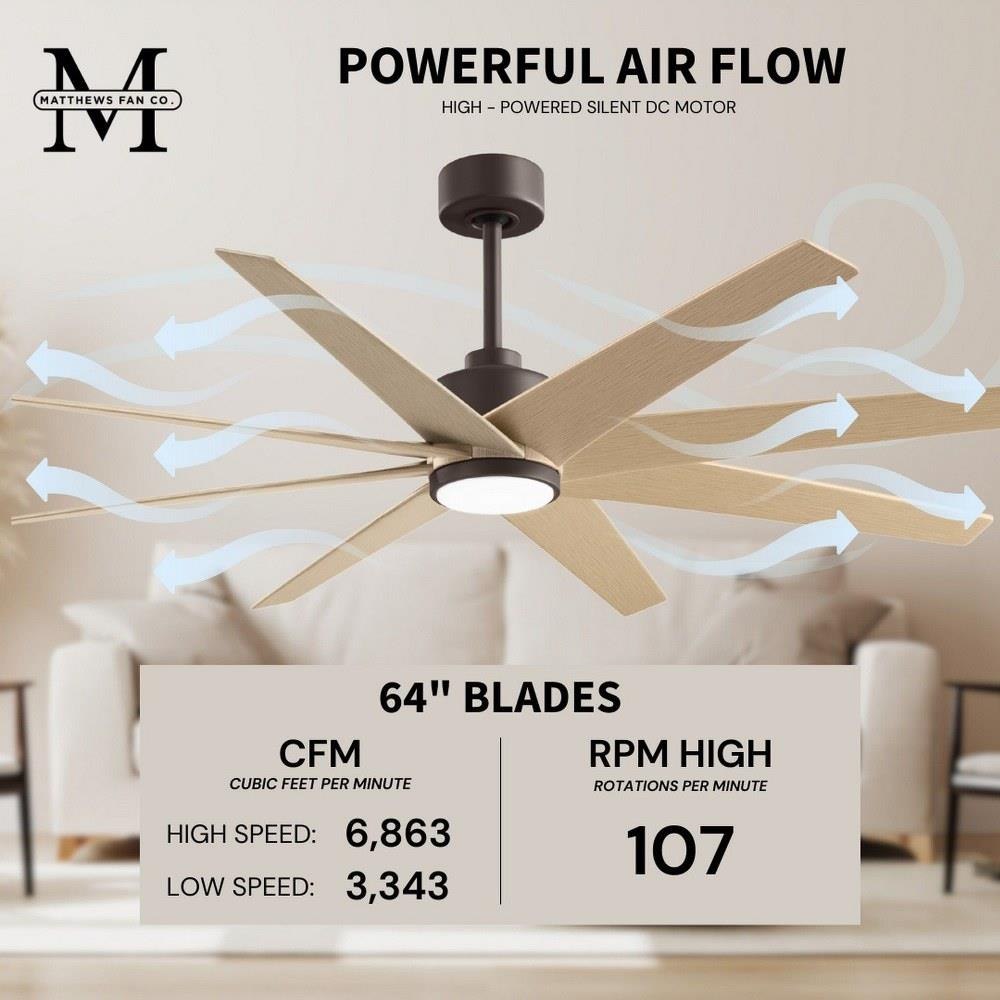 M
MATTHEWS FAN CO.

POWERFUL AIR FLOW

HIGH - POWERED SILENT DC MOTOR

64" BLADES

CFM
CUBIC FEET PER MINUTE

HIGH SPEED: 6,863

LOW SPEED: 3,343

RPM HIGH
ROTATIONS PER MINUTE

107