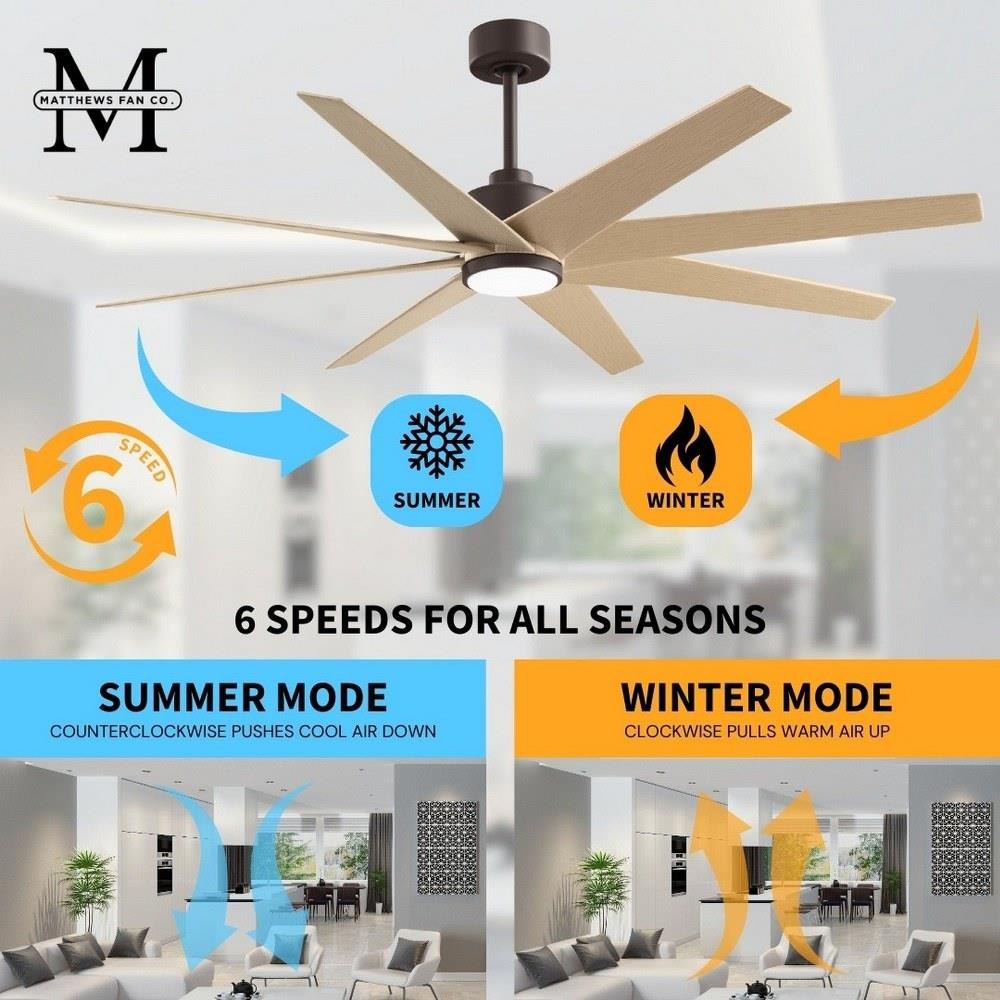 M
MATTHEWS FAN CO.

6
SPEED

SUMMER

WINTER

6 SPEEDS FOR ALL SEASONS

SUMMER MODE
COUNTERCLOCKWISE PUSHES COOL AIR DOWN

WINTER MODE
CLOCKWISE PULLS WARM AIR UP