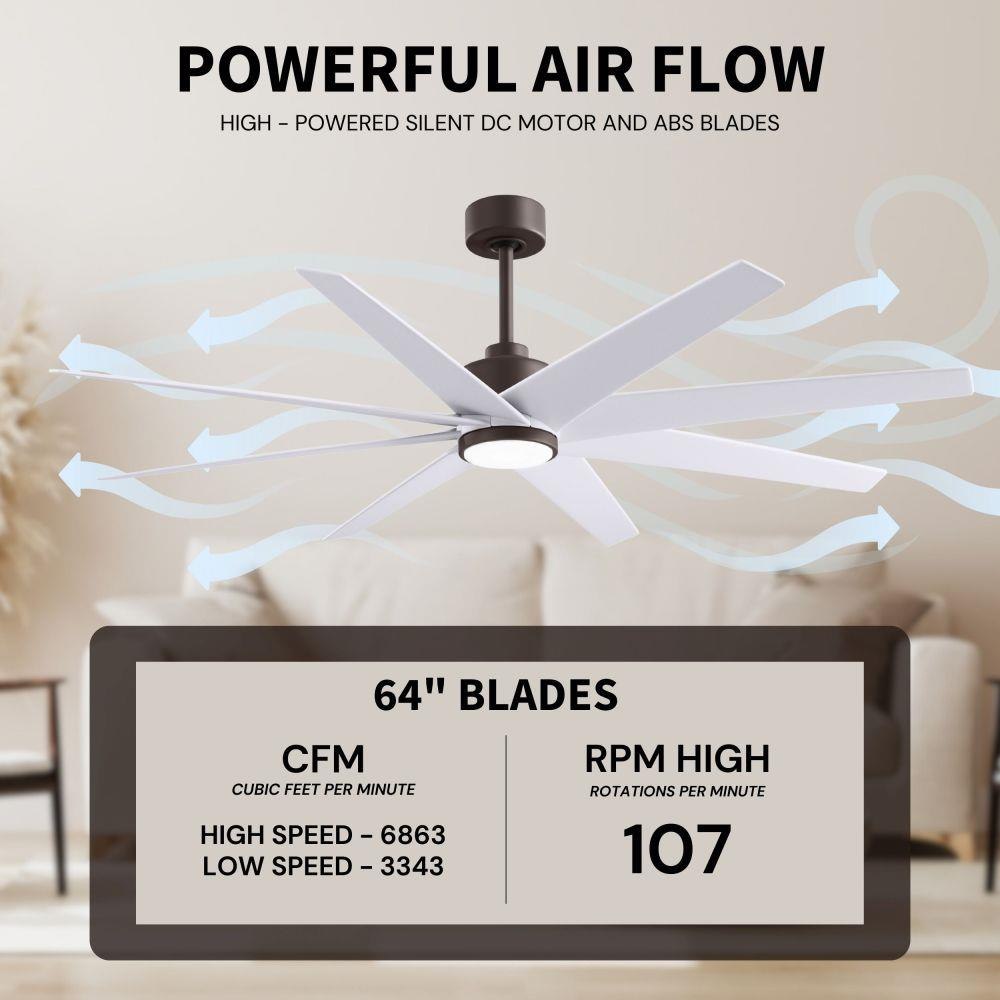 POWERFUL AIR FLOW

HIGH - POWERED SILENT DC MOTOR AND ABS BLADES

64" BLADES

CFM
CUBIC FEET PER MINUTE

HIGH SPEED - 6863
LOW SPEED - 3343

RPM HIGH
ROTATIONS PER MINUTE

107