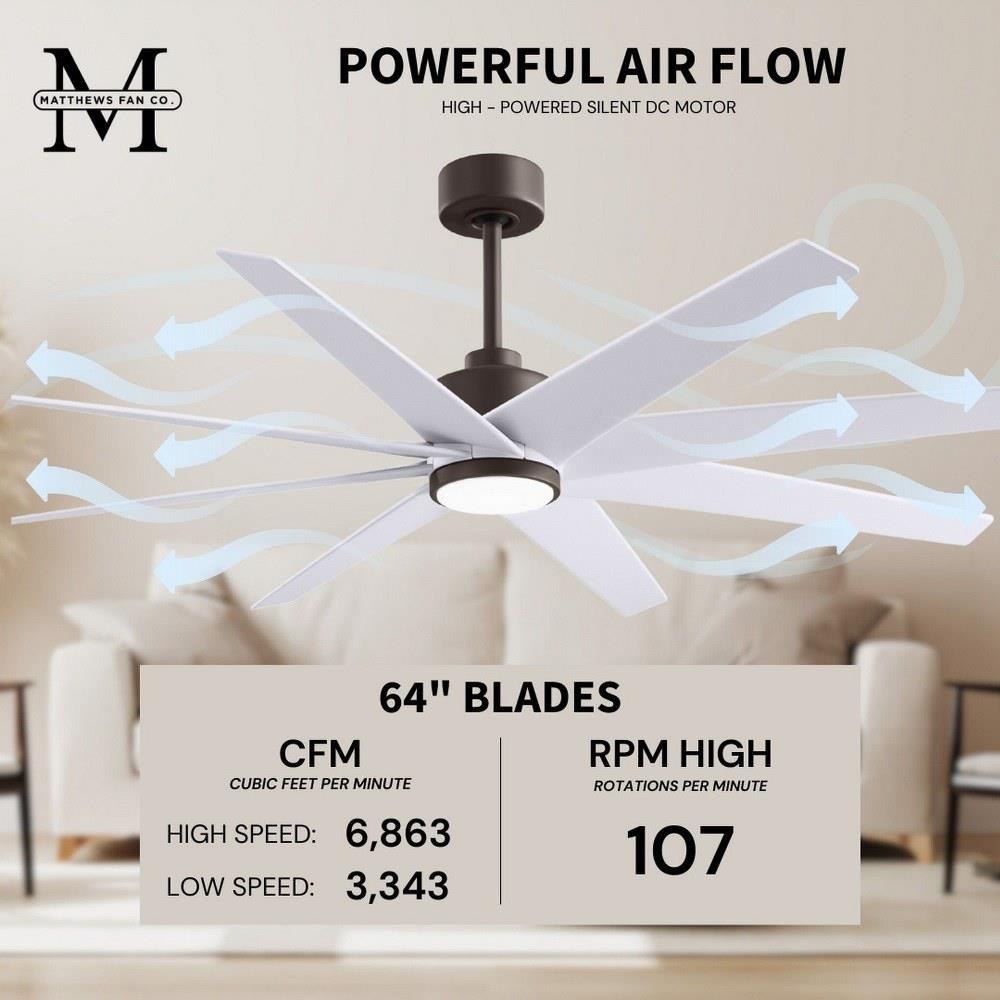 M
MATTHEWS FAN CO.

POWERFUL AIR FLOW
HIGH - POWERED SILENT DC MOTOR

64" BLADES

CFM
CUBIC FEET PER MINUTE

HIGH SPEED: 6,863
LOW SPEED: 3,343

RPM HIGH
ROTATIONS PER MINUTE

107