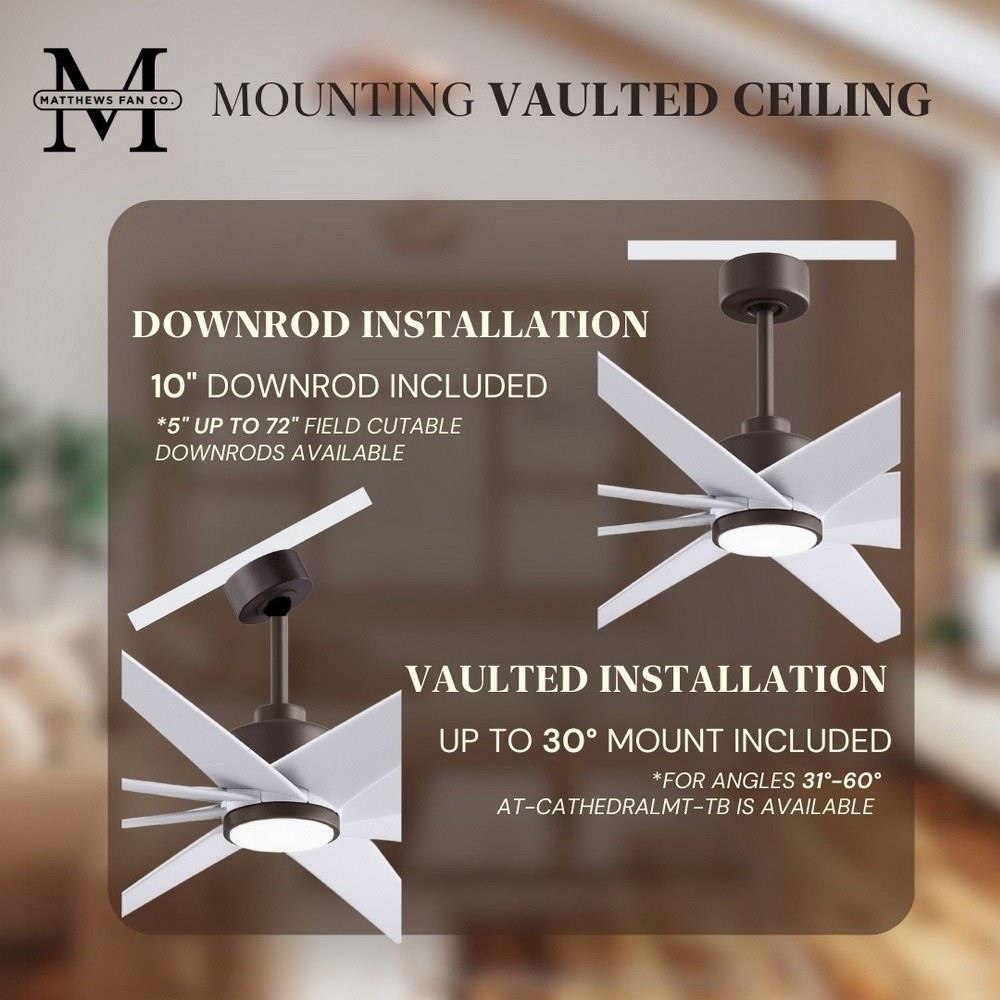 M
MATTHEWS FAN CO.

MOUNTING VAULTED CEILING

DOWNROD INSTALLATION

10" DOWNROD INCLUDED

*5" UP TO 72" FIELD CUTABLE DOWNRODS AVAILABLE

VAULTED INSTALLATION

UP TO 30° MOUNT INCLUDED

*FOR ANGLES 31°-60° AT-CATHEDRALMT-TB IS AVAILABLE