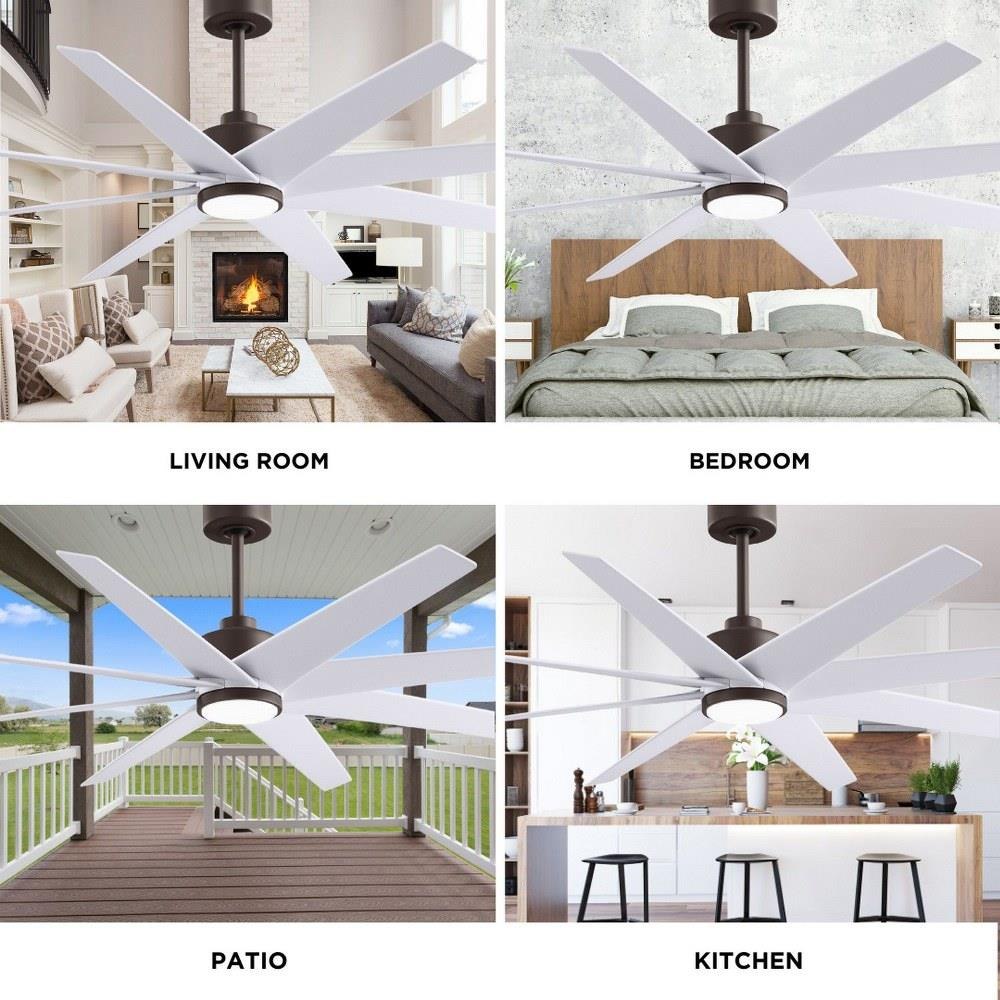 LIVING ROOM

BEDROOM

PATIO

KITCHEN