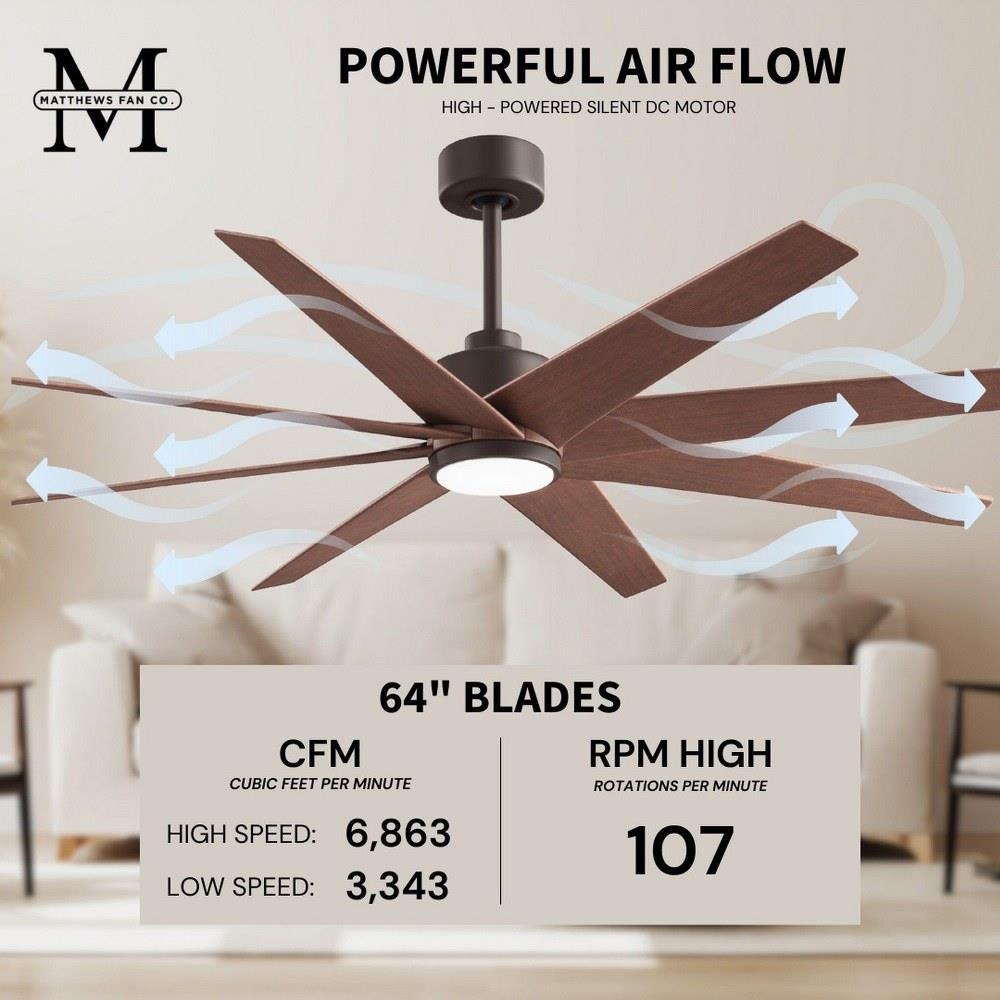 M
MATTHEWS FAN CO.

POWERFUL AIR FLOW

HIGH - POWERED SILENT DC MOTOR

64" BLADES

CFM
CUBIC FEET PER MINUTE

HIGH SPEED: 6,863

LOW SPEED: 3,343

RPM HIGH
ROTATIONS PER MINUTE

107