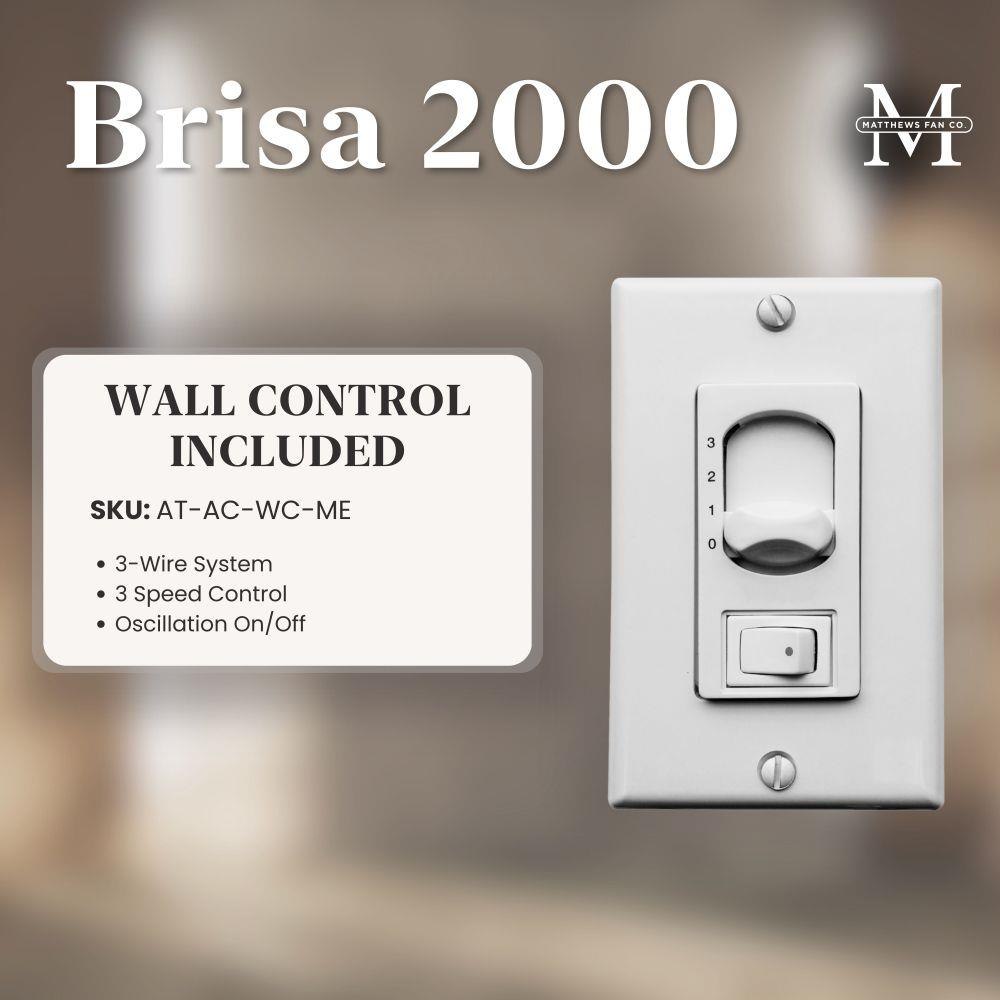 Brisa 2000

M
MATTHEWS FAN CO.

WALL CONTROL INCLUDED

SKU: AT-AC-WC-ME

• 3-Wire System
• 3 Speed Control
• Oscillation On/Off

3
2
1
0