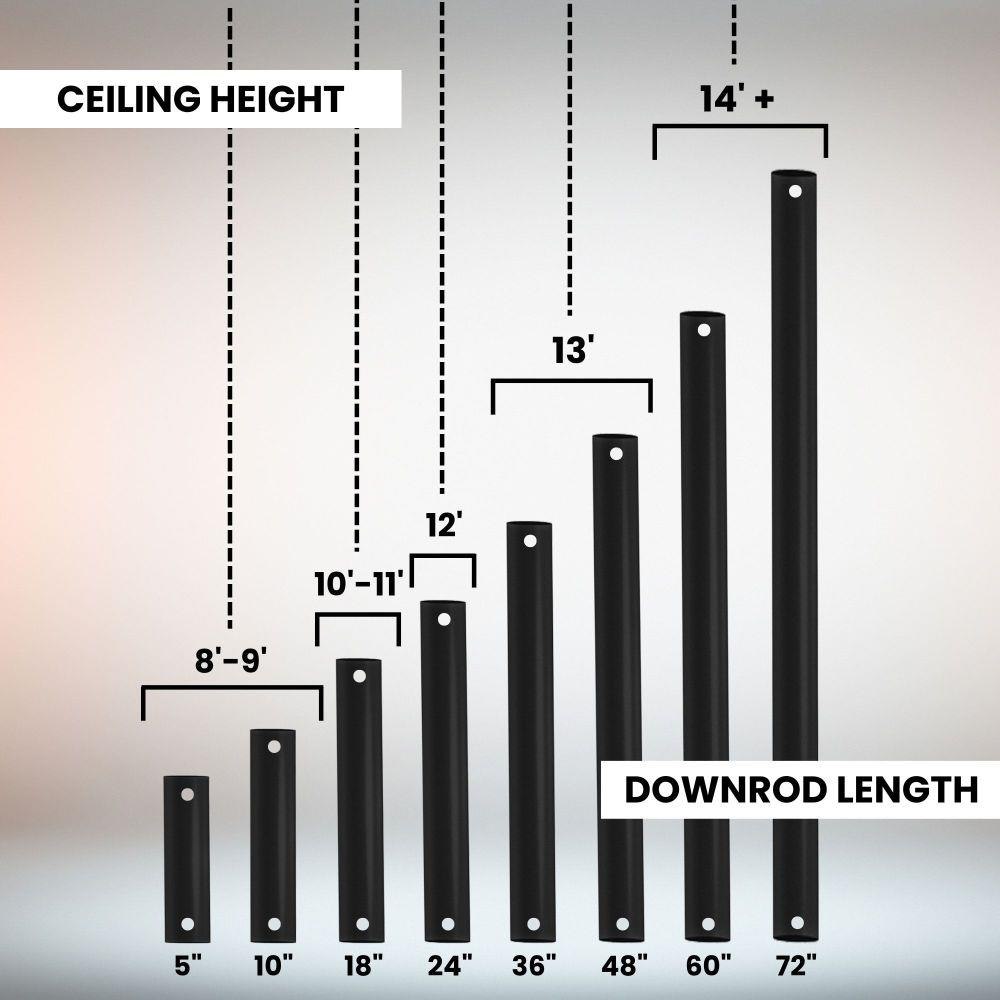 CEILING HEIGHT

14' +

13'

12'

10'-11'

8'-9'

DOWNROD LENGTH

5"
10"
18"
24"
36"
48"
60"
72"