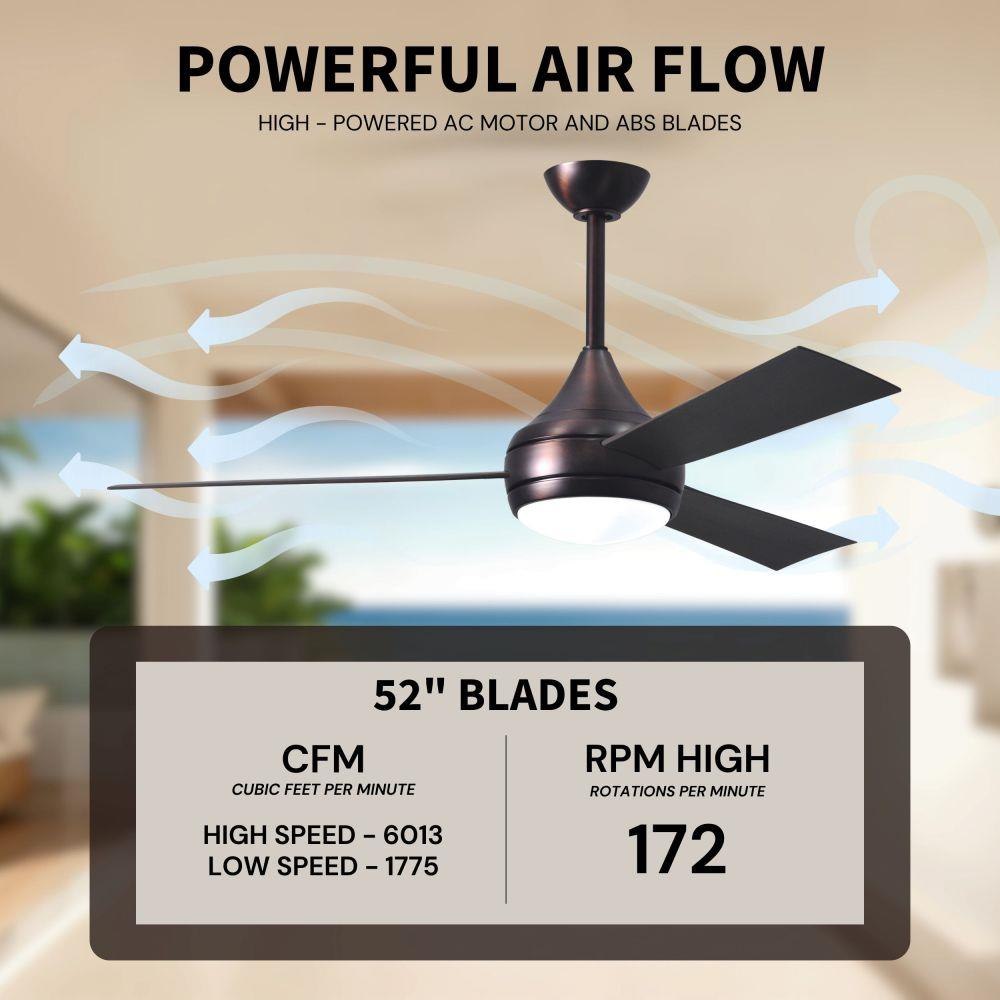 POWERFUL AIR FLOW

HIGH - POWERED AC MOTOR AND ABS BLADES

52" BLADES

CFM
CUBIC FEET PER MINUTE

HIGH SPEED - 6013
LOW SPEED - 1775

RPM HIGH
ROTATIONS PER MINUTE

172