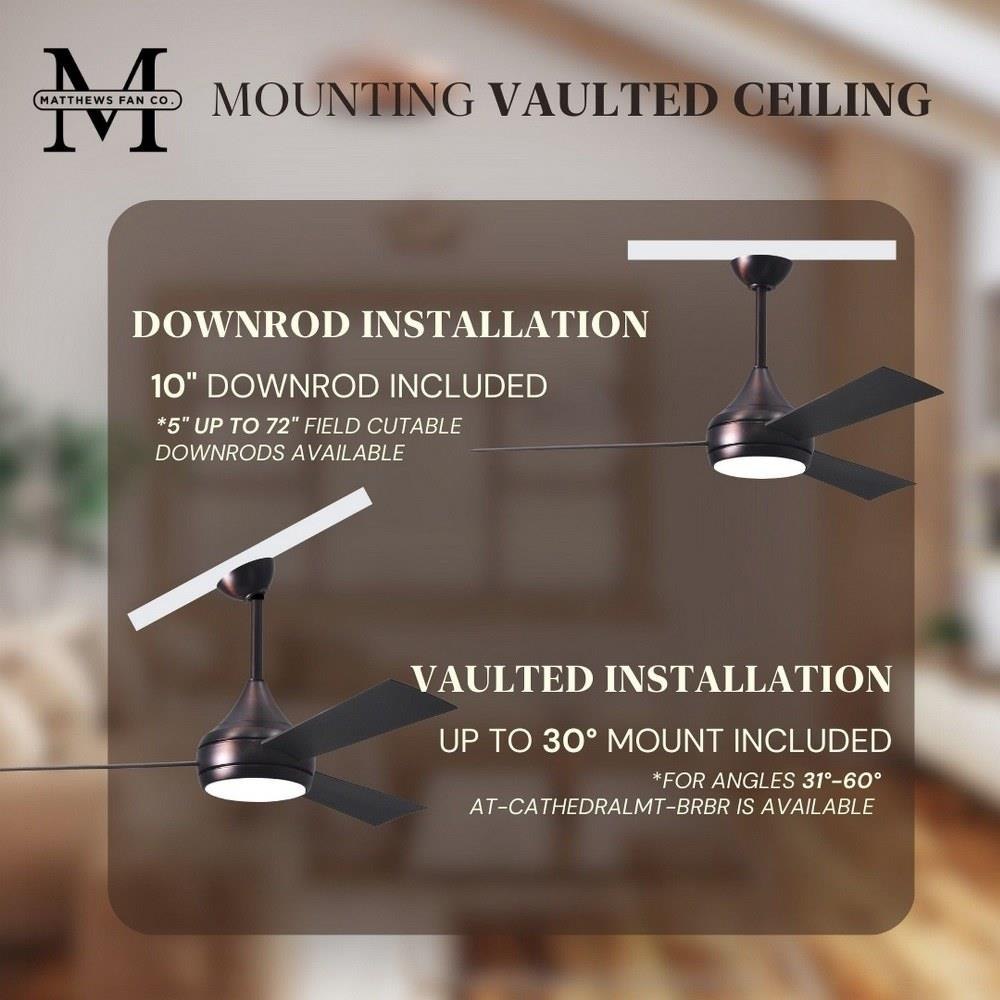 M
MATTHEWS FAN CO.

MOUNTING VAULTED CEILING

DOWNROD INSTALLATION

10" DOWNROD INCLUDED

*5" UP TO 72" FIELD CUTABLE DOWNRODS AVAILABLE

VAULTED INSTALLATION

UP TO 30° MOUNT INCLUDED

*FOR ANGLES 31°-60° AT-CATHEDRALMT-BRBR IS AVAILABLE