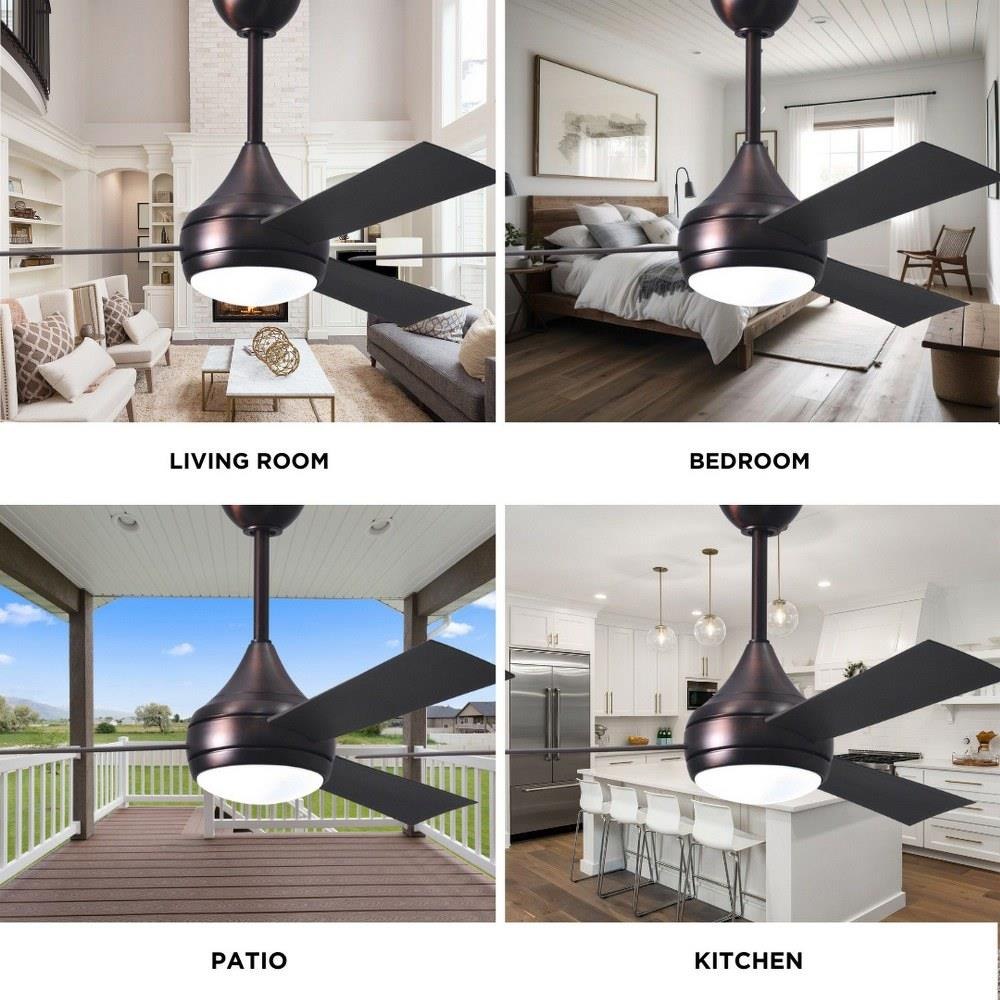 LIVING ROOM

BEDROOM

PATIO

KITCHEN