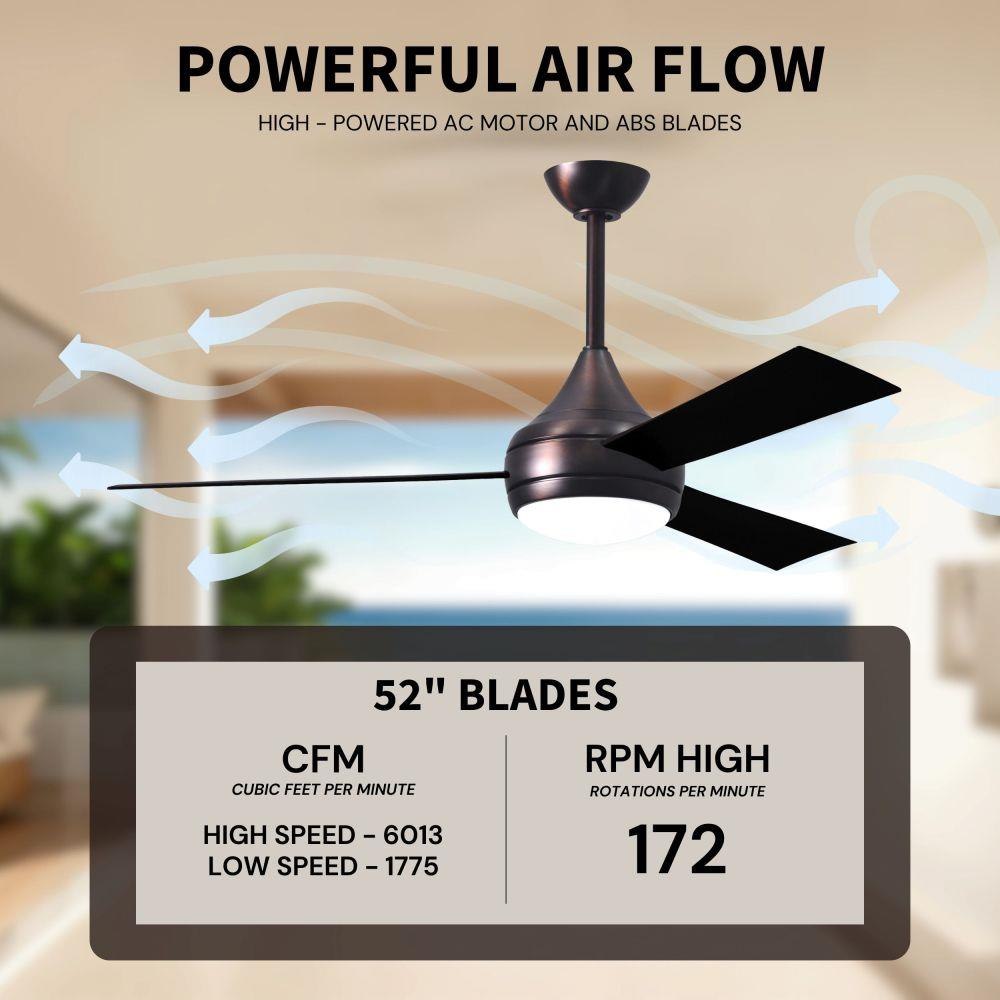 POWERFUL AIR FLOW
HIGH - POWERED AC MOTOR AND ABS BLADES

52" BLADES

CFM
CUBIC FEET PER MINUTE

HIGH SPEED - 6013
LOW SPEED - 1775

RPM HIGH
ROTATIONS PER MINUTE

172