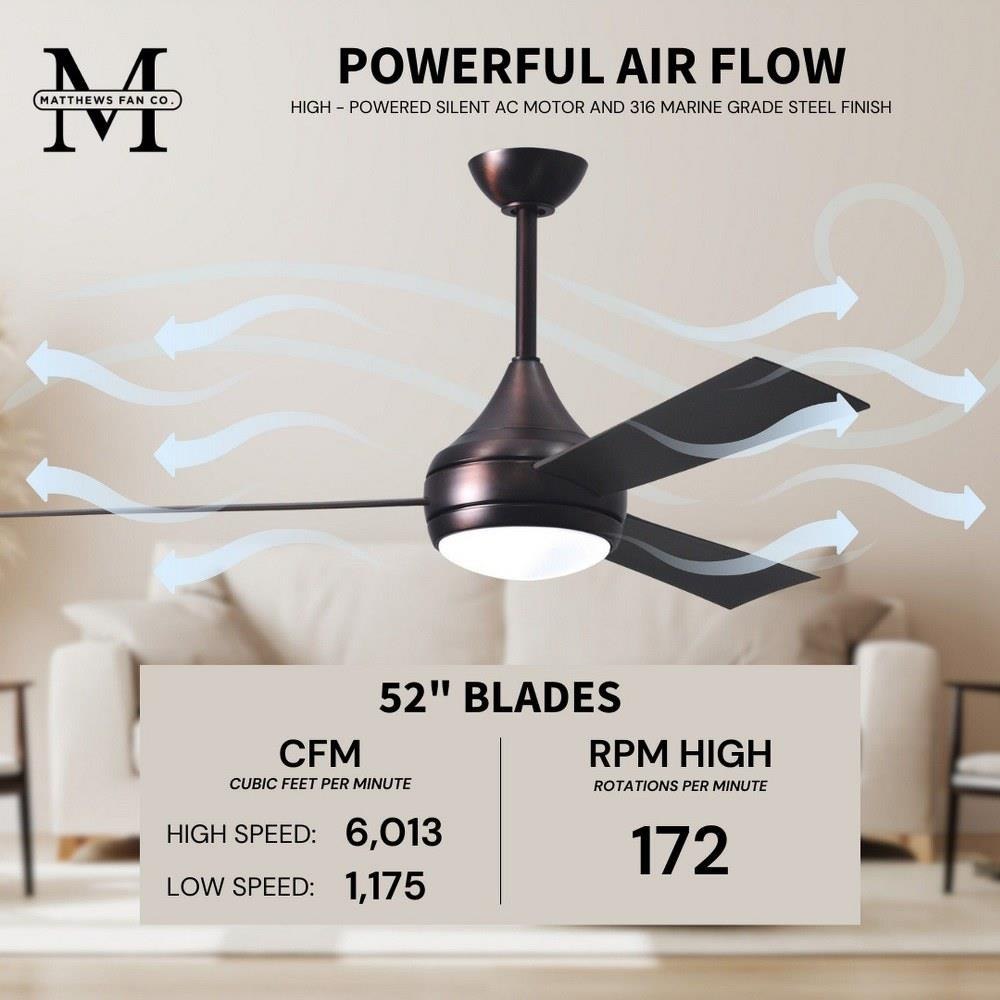 M
MATTHEWS FAN CO.

POWERFUL AIR FLOW

HIGH - POWERED SILENT AC MOTOR AND 316 MARINE GRADE STEEL FINISH

52" BLADES

CFM
CUBIC FEET PER MINUTE

HIGH SPEED: 6,013

LOW SPEED: 1,175

RPM HIGH
ROTATIONS PER MINUTE

172