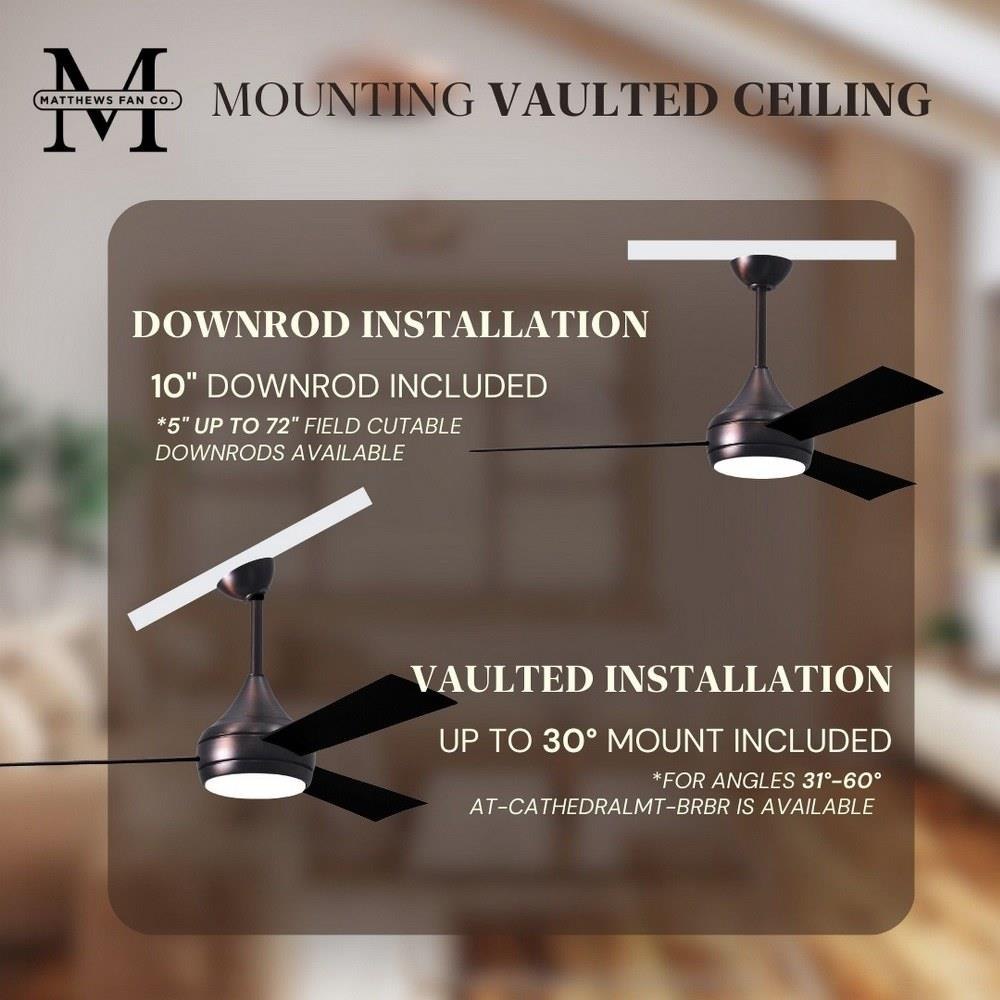 M
MATTHEWS FAN CO.

MOUNTING VAULTED CEILING

DOWNROD INSTALLATION

10" DOWNROD INCLUDED

*5" UP TO 72" FIELD CUTABLE DOWNRODS AVAILABLE

VAULTED INSTALLATION

UP TO 30° MOUNT INCLUDED

*FOR ANGLES 31°-60° AT-CATHEDRALMT-BRBR IS AVAILABLE