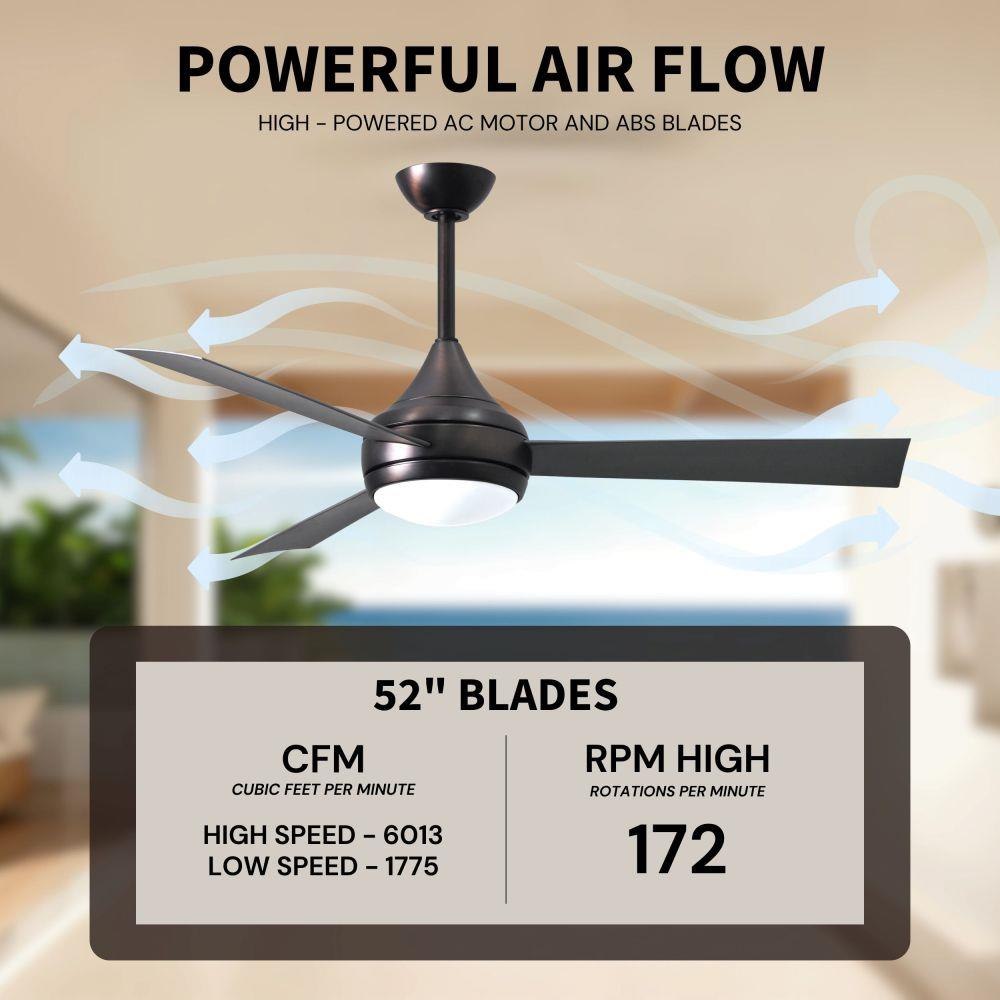 POWERFUL AIR FLOW

HIGH - POWERED AC MOTOR AND ABS BLADES

52" BLADES

CFM
CUBIC FEET PER MINUTE

HIGH SPEED - 6013
LOW SPEED - 1775

RPM HIGH
ROTATIONS PER MINUTE

172