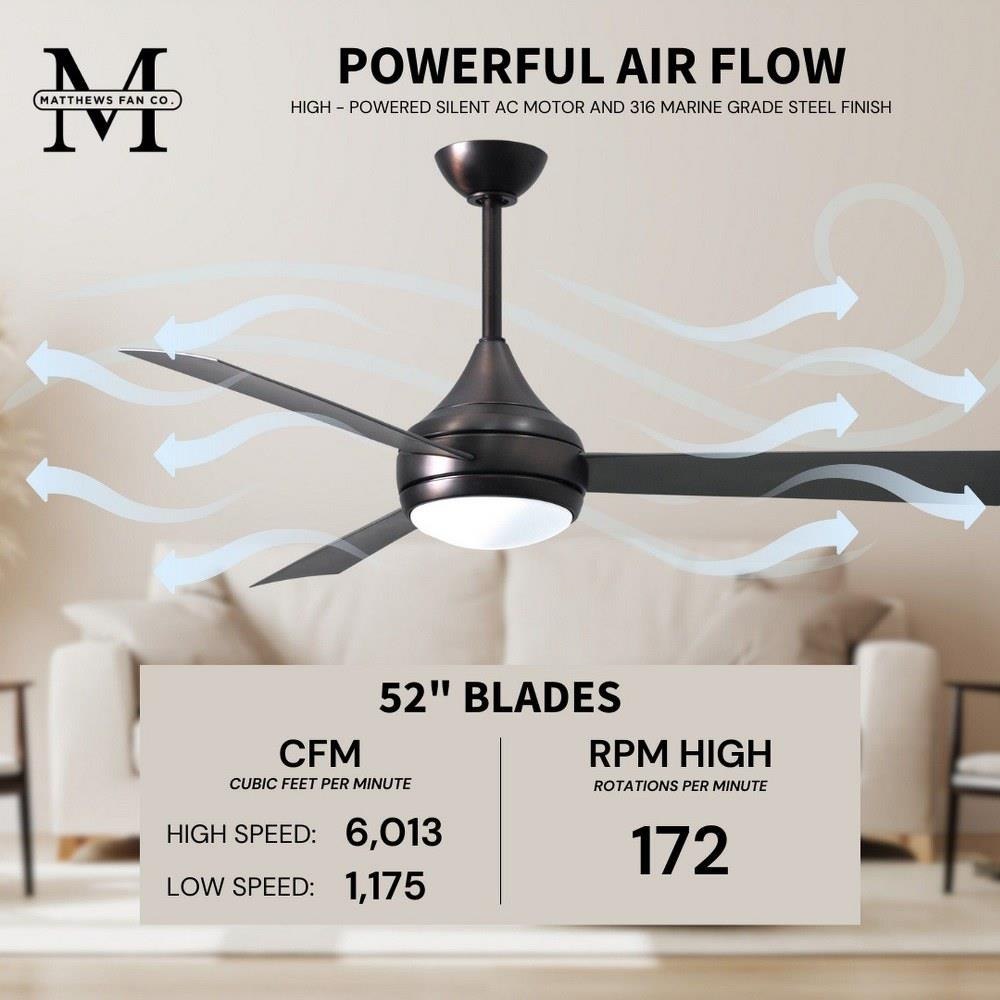 M
MATTHEWS FAN CO.

POWERFUL AIR FLOW
HIGH - POWERED SILENT AC MOTOR AND 316 MARINE GRADE STEEL FINISH

52" BLADES

CFM
CUBIC FEET PER MINUTE
HIGH SPEED: 6,013
LOW SPEED: 1,175

RPM HIGH
ROTATIONS PER MINUTE
172