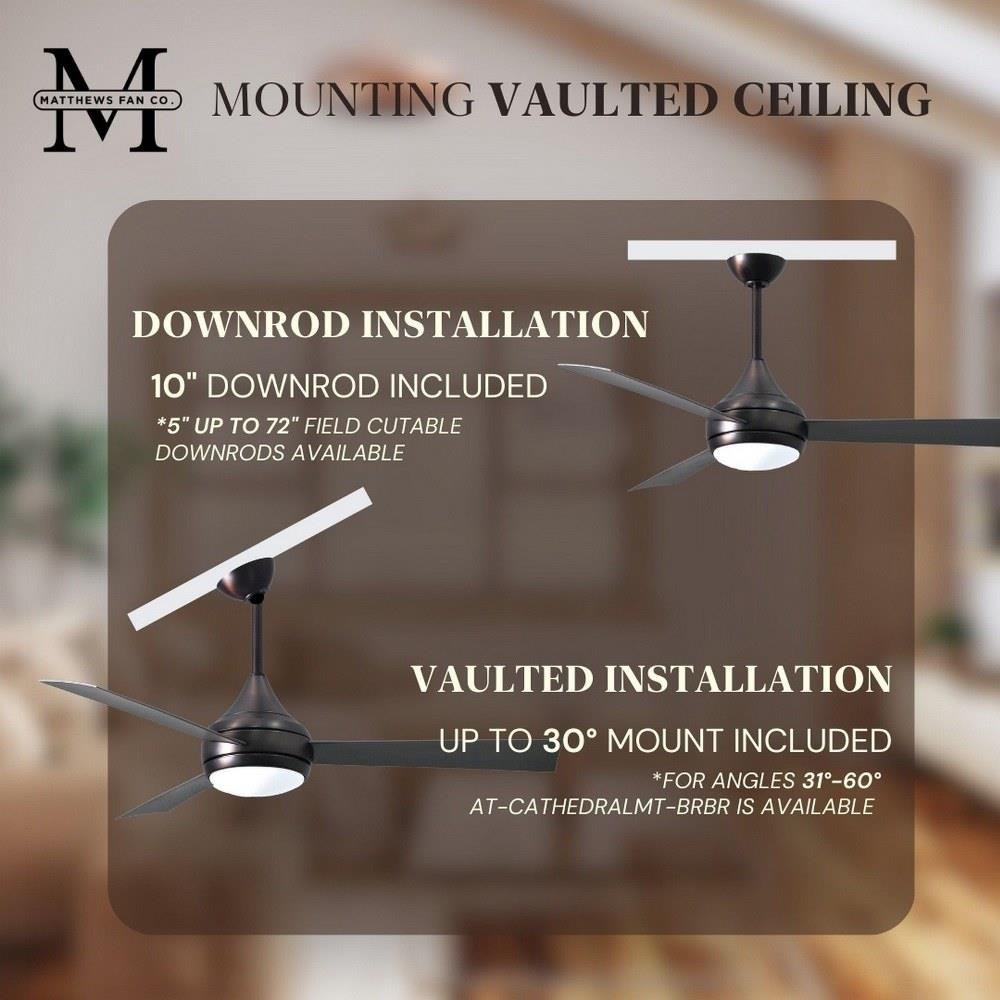 M
MATTHEWS FAN CO.

MOUNTING VAULTED CEILING

DOWNROD INSTALLATION

10" DOWNROD INCLUDED

*5" UP TO 72" FIELD CUTABLE DOWNRODS AVAILABLE

VAULTED INSTALLATION

UP TO 30° MOUNT INCLUDED

*FOR ANGLES 31°-60° AT-CATHEDRALMT-BRBR IS AVAILABLE