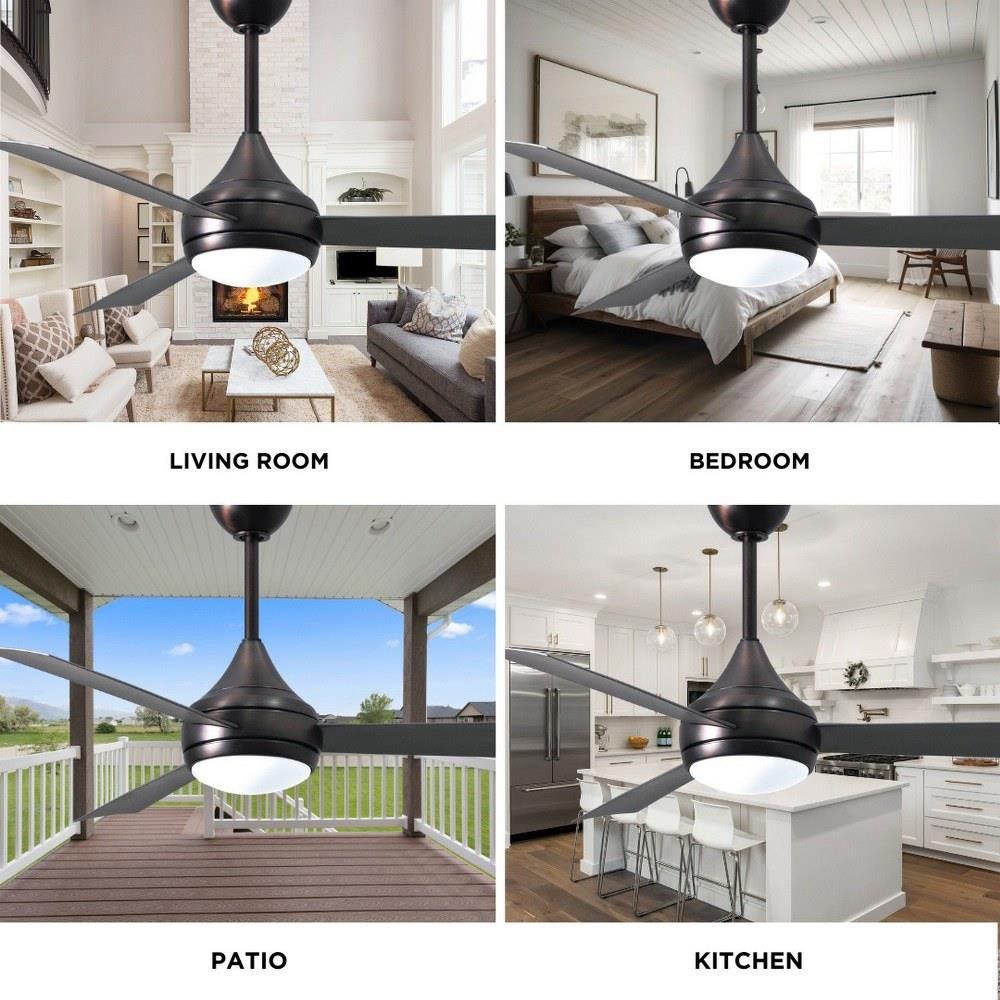 LIVING ROOM

BEDROOM

PATIO

KITCHEN