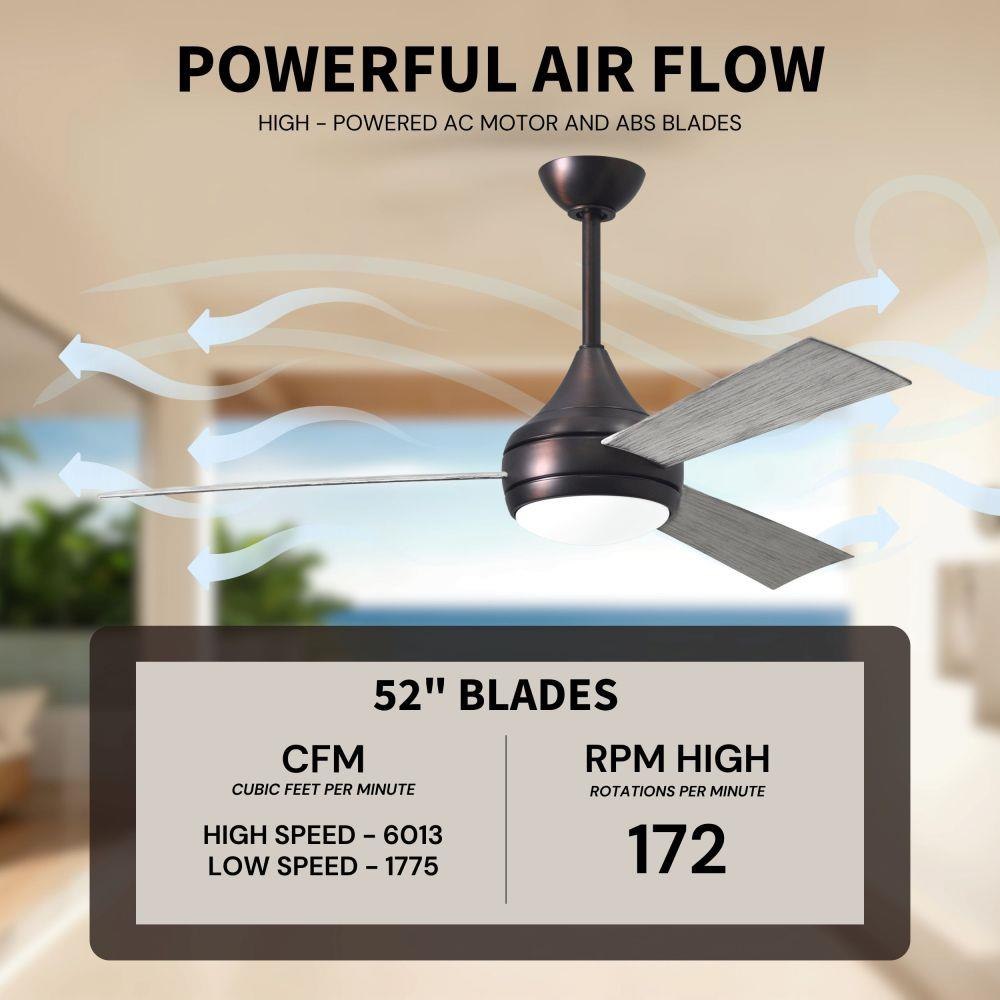 POWERFUL AIR FLOW

HIGH - POWERED AC MOTOR AND ABS BLADES

52" BLADES

CFM
CUBIC FEET PER MINUTE

HIGH SPEED - 6013
LOW SPEED - 1775

RPM HIGH
ROTATIONS PER MINUTE

172