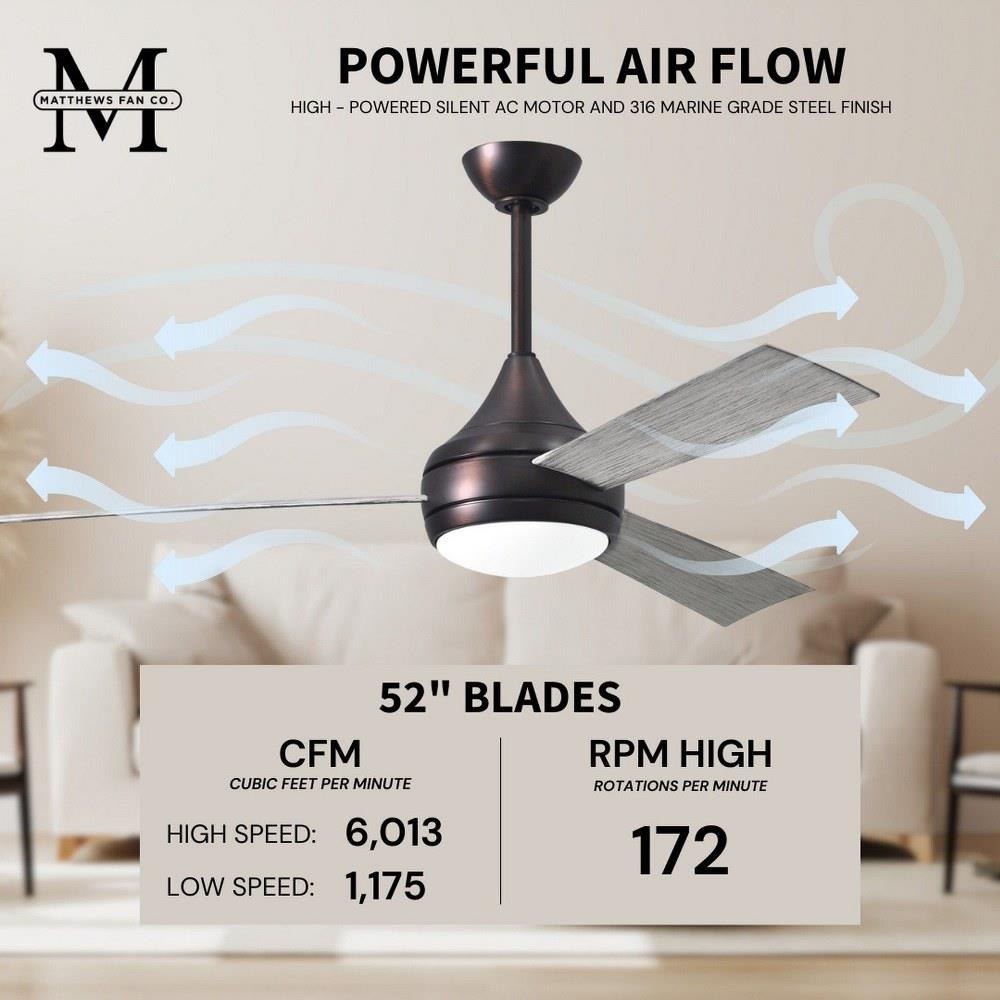 M
MATTHEWS FAN CO.

POWERFUL AIR FLOW

HIGH - POWERED SILENT AC MOTOR AND 316 MARINE GRADE STEEL FINISH

52" BLADES

CFM
CUBIC FEET PER MINUTE

HIGH SPEED: 6,013

LOW SPEED: 1,175

RPM HIGH
ROTATIONS PER MINUTE

172