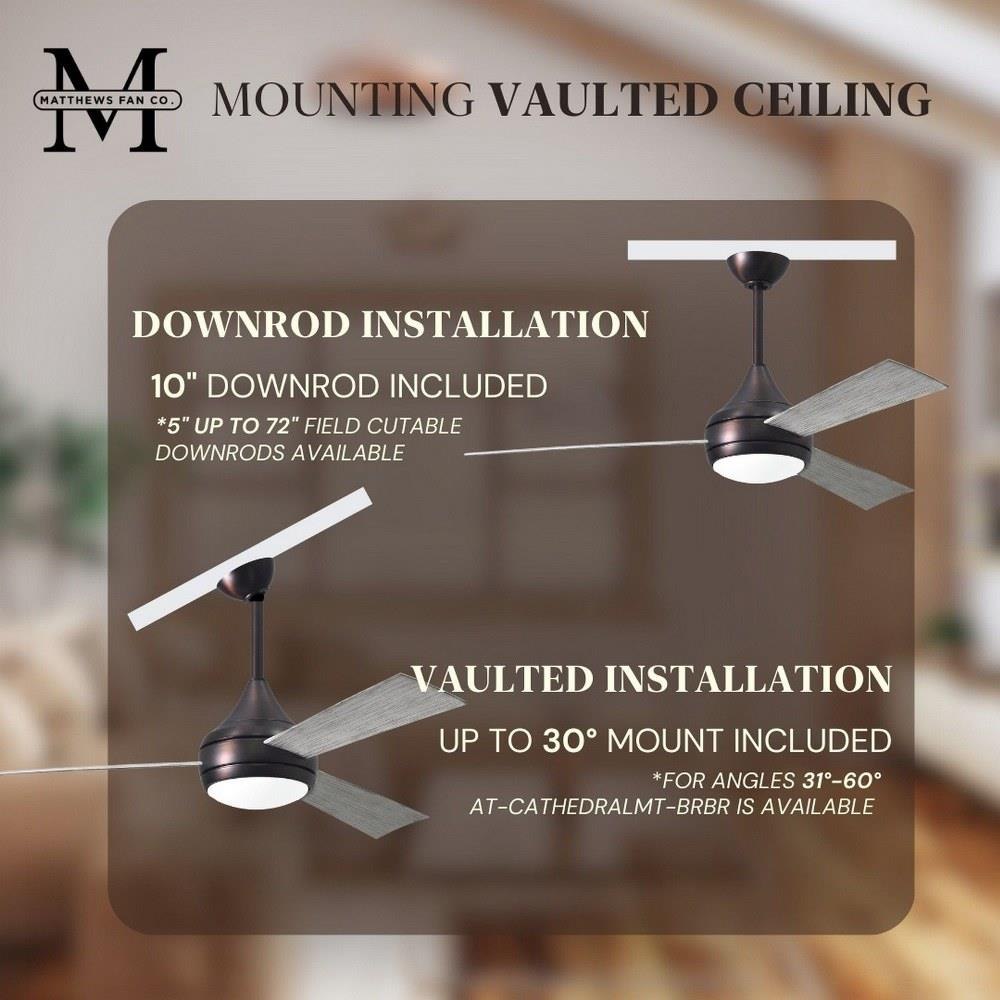 M
MATTHEWS FAN CO.

MOUNTING VAULTED CEILING

DOWNROD INSTALLATION

10" DOWNROD INCLUDED

*5" UP TO 72" FIELD CUTABLE DOWNRODS AVAILABLE

VAULTED INSTALLATION

UP TO 30° MOUNT INCLUDED

*FOR ANGLES 31°-60° AT-CATHEDRALMT-BRBR IS AVAILABLE