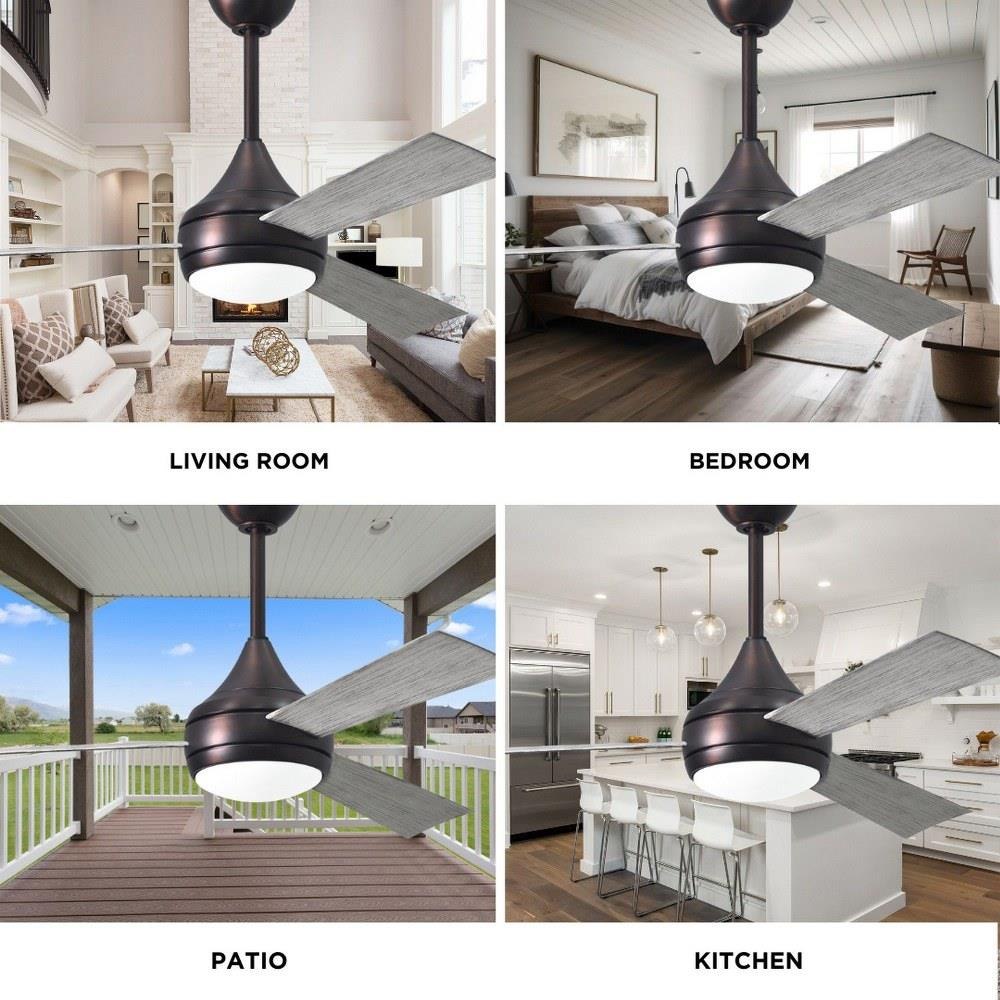 LIVING ROOM

BEDROOM

PATIO

KITCHEN