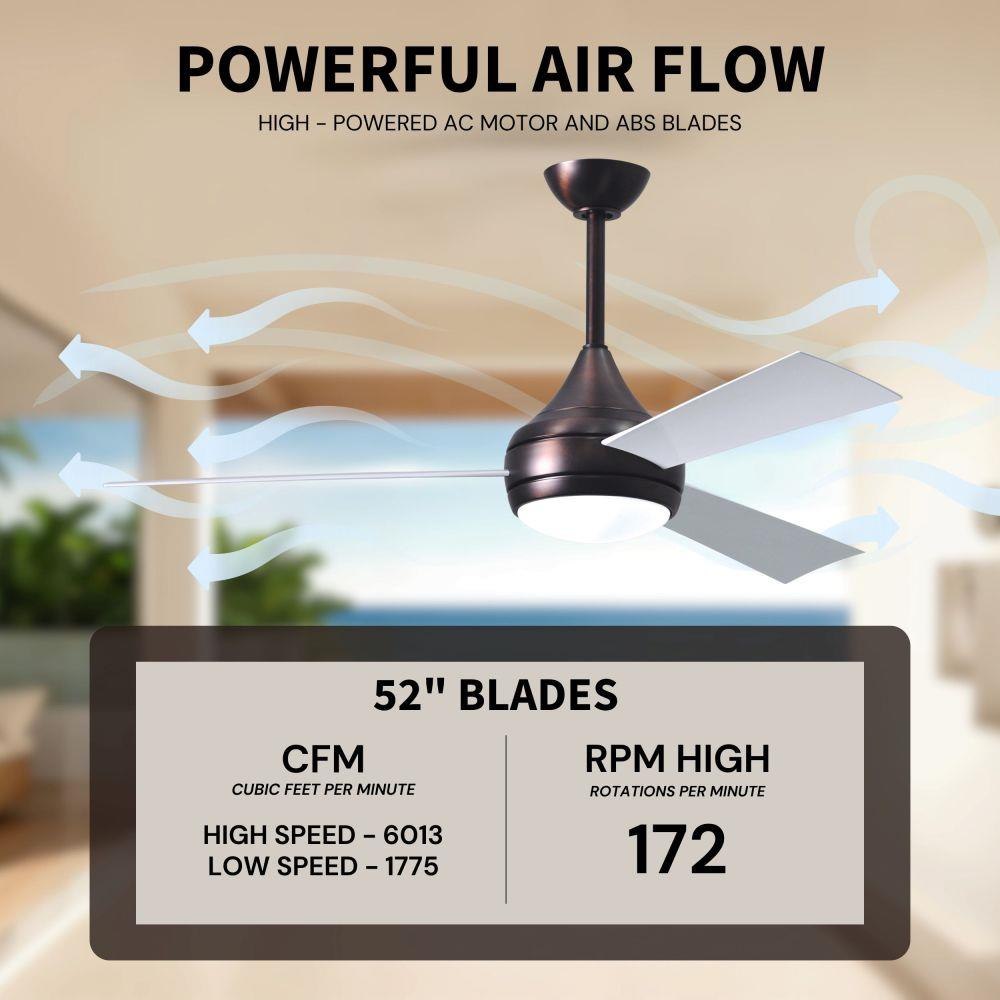 POWERFUL AIR FLOW

HIGH - POWERED AC MOTOR AND ABS BLADES

52" BLADES

CFM
CUBIC FEET PER MINUTE

HIGH SPEED - 6013
LOW SPEED - 1775

RPM HIGH
ROTATIONS PER MINUTE

172