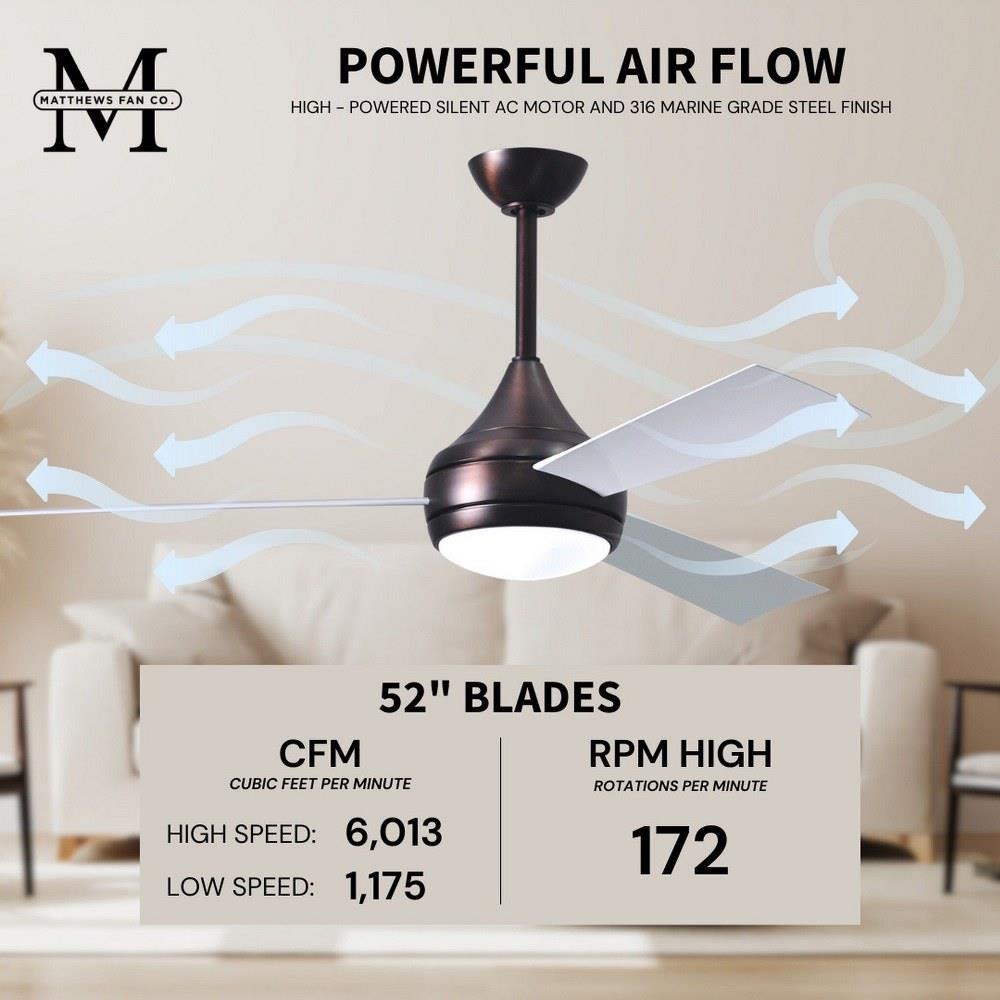 M
MATTHEWS FAN CO.

POWERFUL AIR FLOW

HIGH - POWERED SILENT AC MOTOR AND 316 MARINE GRADE STEEL FINISH

52" BLADES

CFM
CUBIC FEET PER MINUTE

HIGH SPEED: 6,013

LOW SPEED: 1,175

RPM HIGH
ROTATIONS PER MINUTE

172