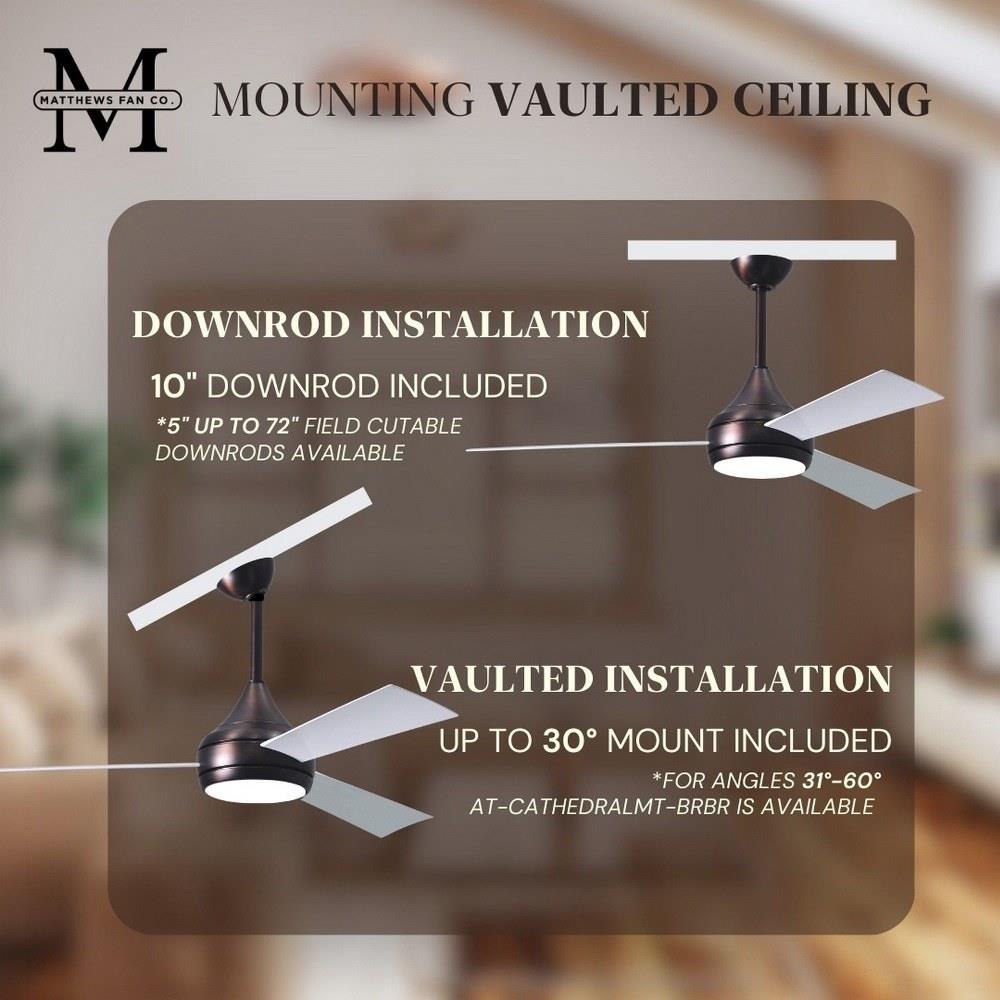 M
MATTHEWS FAN CO.

MOUNTING VAULTED CEILING

DOWNROD INSTALLATION

10" DOWNROD INCLUDED

*5" UP TO 72" FIELD CUTABLE DOWNRODS AVAILABLE

VAULTED INSTALLATION

UP TO 30° MOUNT INCLUDED

*FOR ANGLES 31°-60° AT-CATHEDRALMT-BRBR IS AVAILABLE