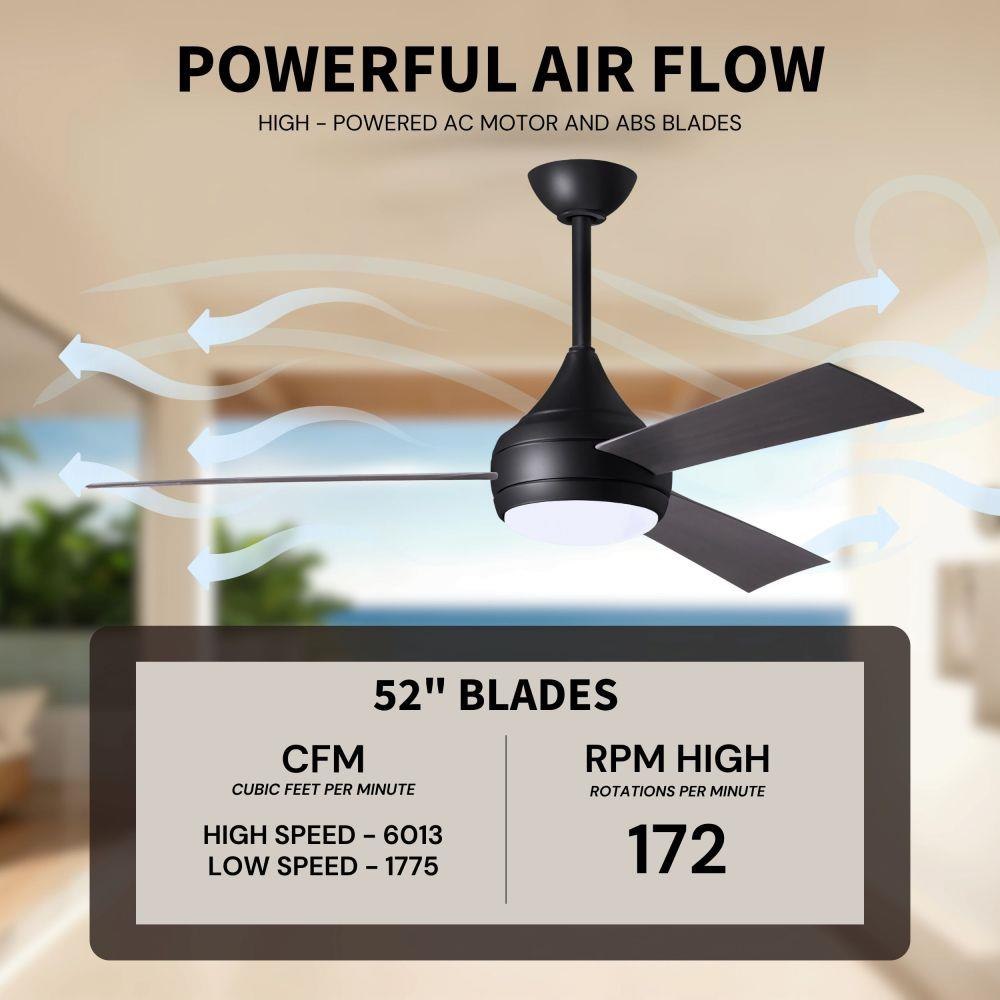 POWERFUL AIR FLOW
HIGH - POWERED AC MOTOR AND ABS BLADES

52" BLADES

CFM
CUBIC FEET PER MINUTE
HIGH SPEED - 6013
LOW SPEED - 1775

RPM HIGH
ROTATIONS PER MINUTE
172