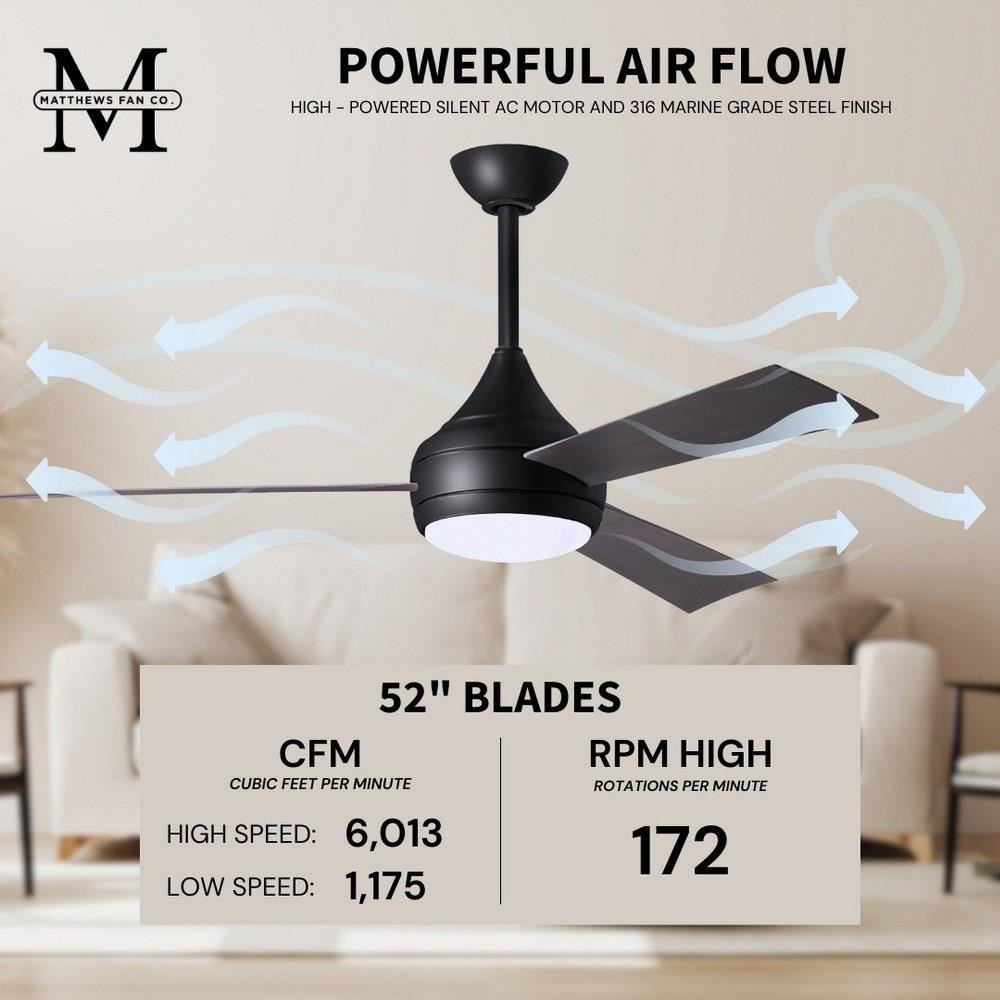 M
MATTHEWS FAN CO.

POWERFUL AIR FLOW

HIGH - POWERED SILENT AC MOTOR AND 316 MARINE GRADE STEEL FINISH

52" BLADES

CFM
CUBIC FEET PER MINUTE

HIGH SPEED: 6,013
LOW SPEED: 1,175

RPM HIGH
ROTATIONS PER MINUTE

172