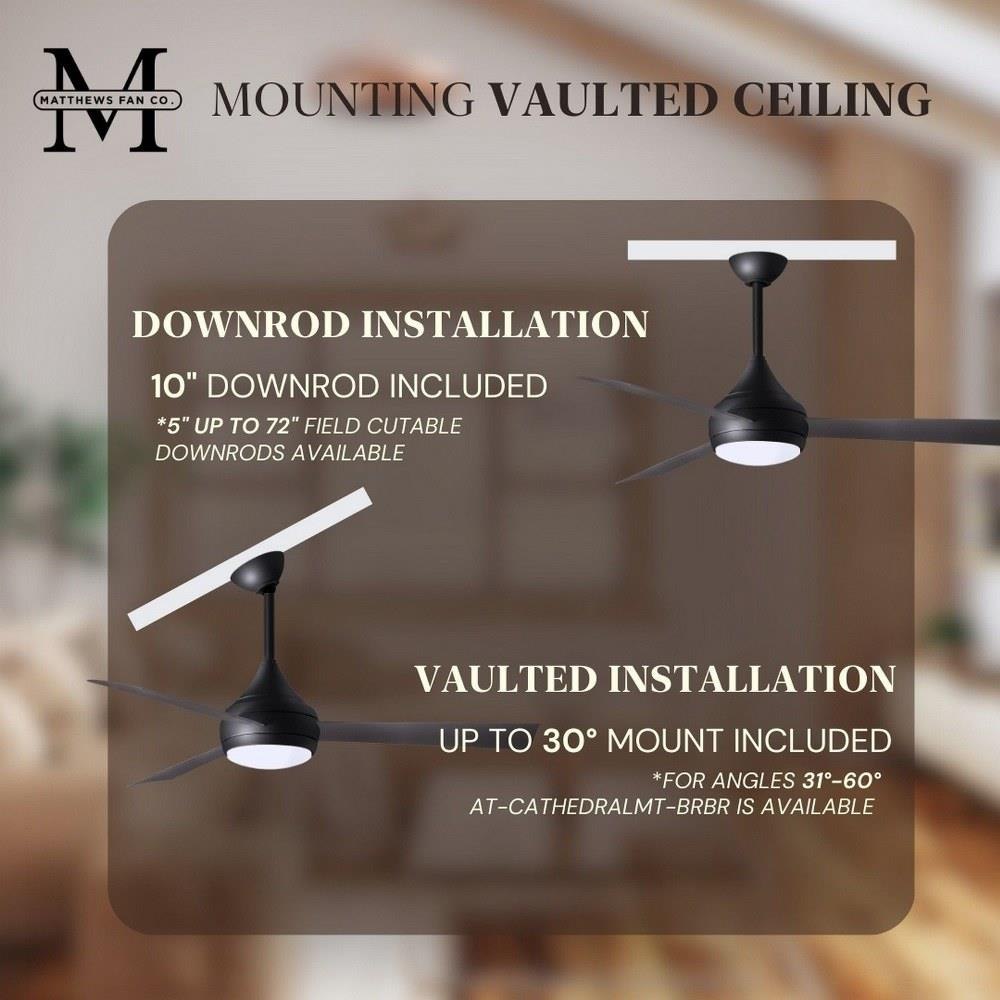 M
MATTHEWS FAN CO.

MOUNTING VAULTED CEILING

DOWNROD INSTALLATION

10" DOWNROD INCLUDED

*5" UP TO 72" FIELD CUTABLE DOWNRODS AVAILABLE

VAULTED INSTALLATION

UP TO 30° MOUNT INCLUDED

*FOR ANGLES 31°-60° AT-CATHEDRALMT-BRBR IS AVAILABLE