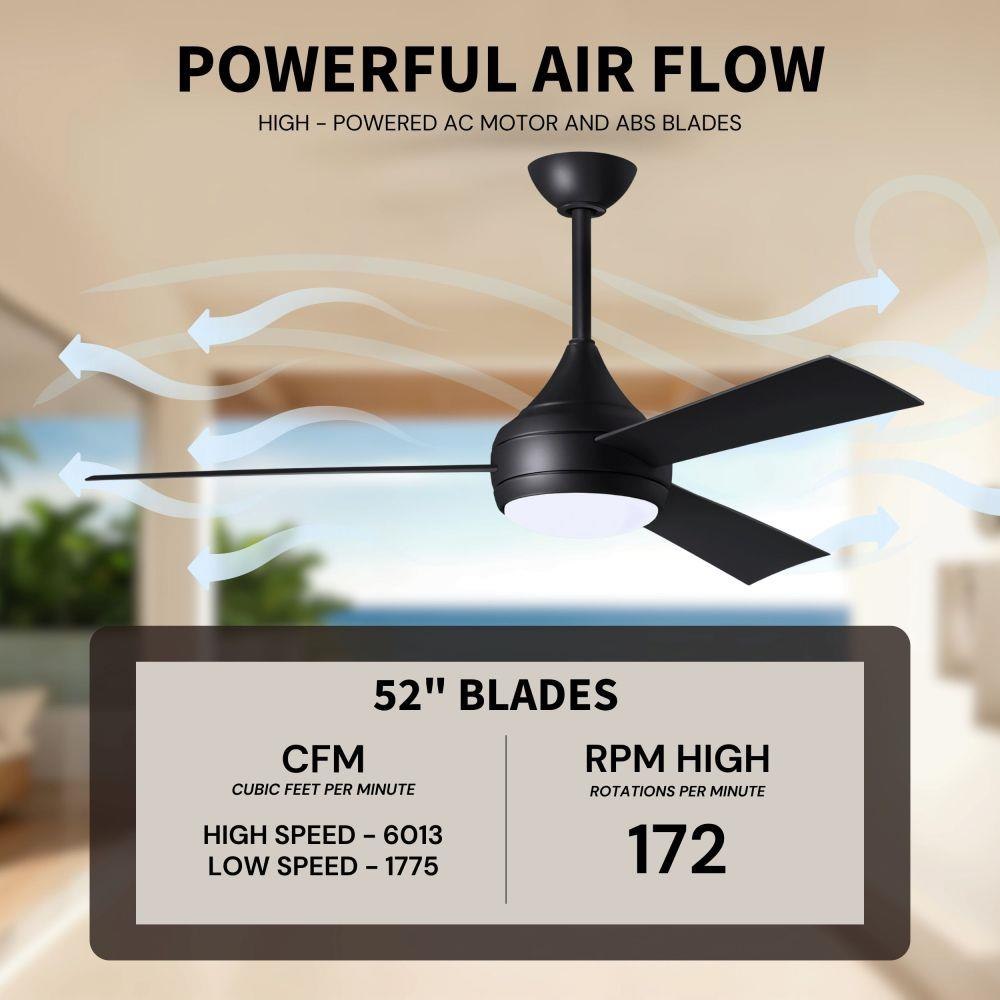 POWERFUL AIR FLOW

HIGH - POWERED AC MOTOR AND ABS BLADES

52" BLADES

CFM
CUBIC FEET PER MINUTE

HIGH SPEED - 6013
LOW SPEED - 1775

RPM HIGH
ROTATIONS PER MINUTE

172