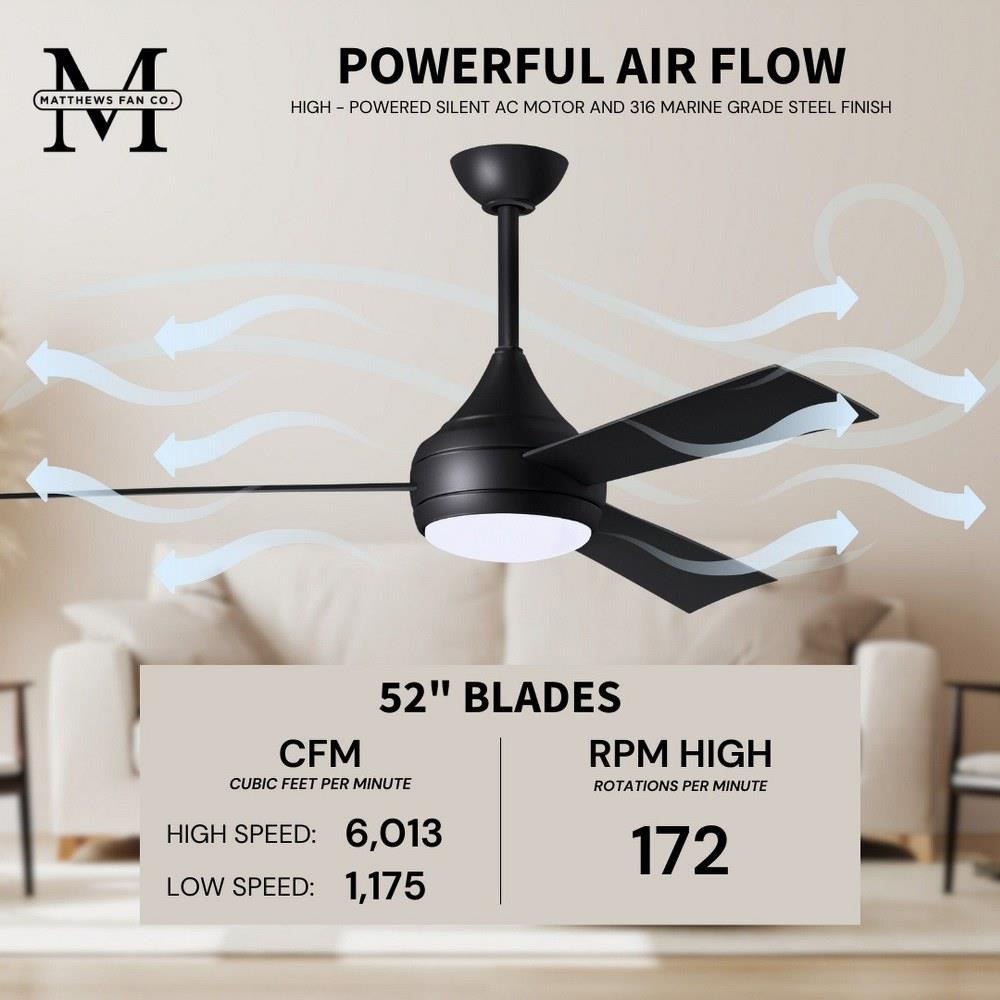 M
MATTHEWS FAN CO.

POWERFUL AIR FLOW
HIGH - POWERED SILENT AC MOTOR AND 316 MARINE GRADE STEEL FINISH

52" BLADES

CFM
CUBIC FEET PER MINUTE
HIGH SPEED: 6,013
LOW SPEED: 1,175

RPM HIGH
ROTATIONS PER MINUTE
172