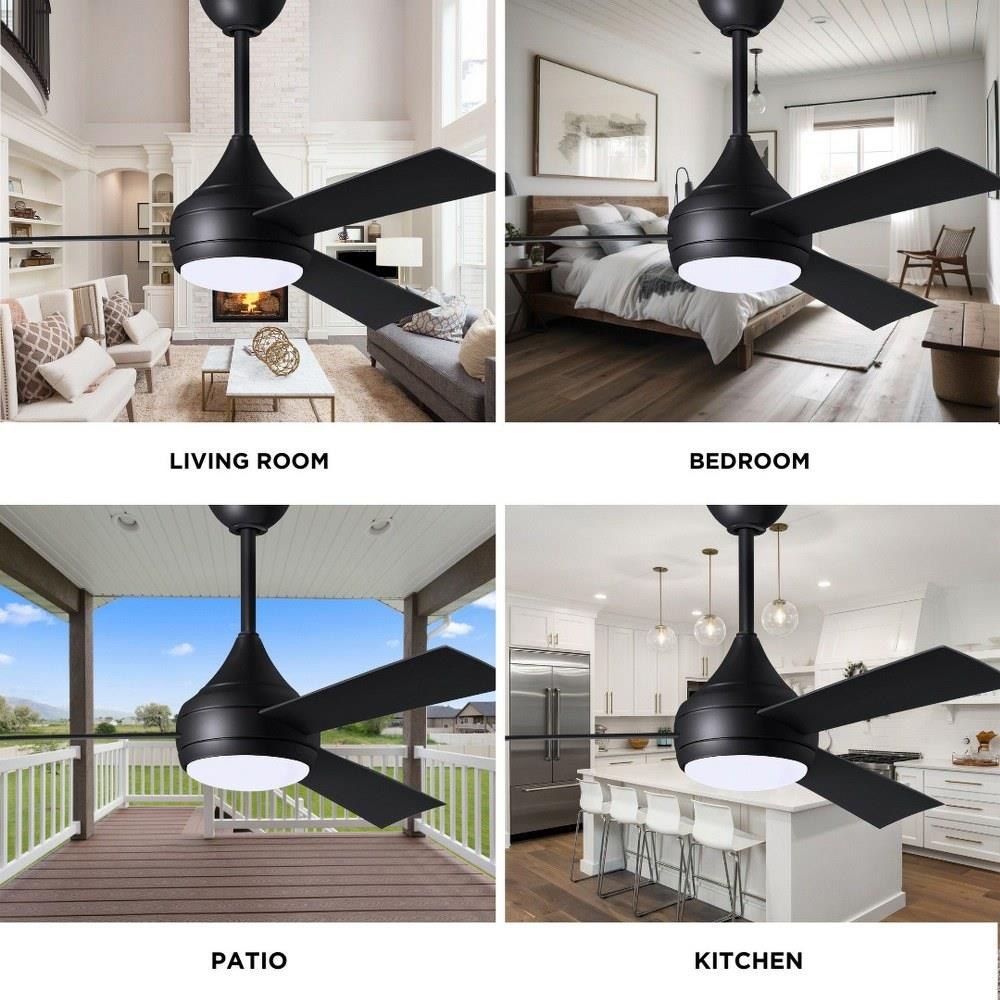 LIVING ROOM

BEDROOM

PATIO

KITCHEN