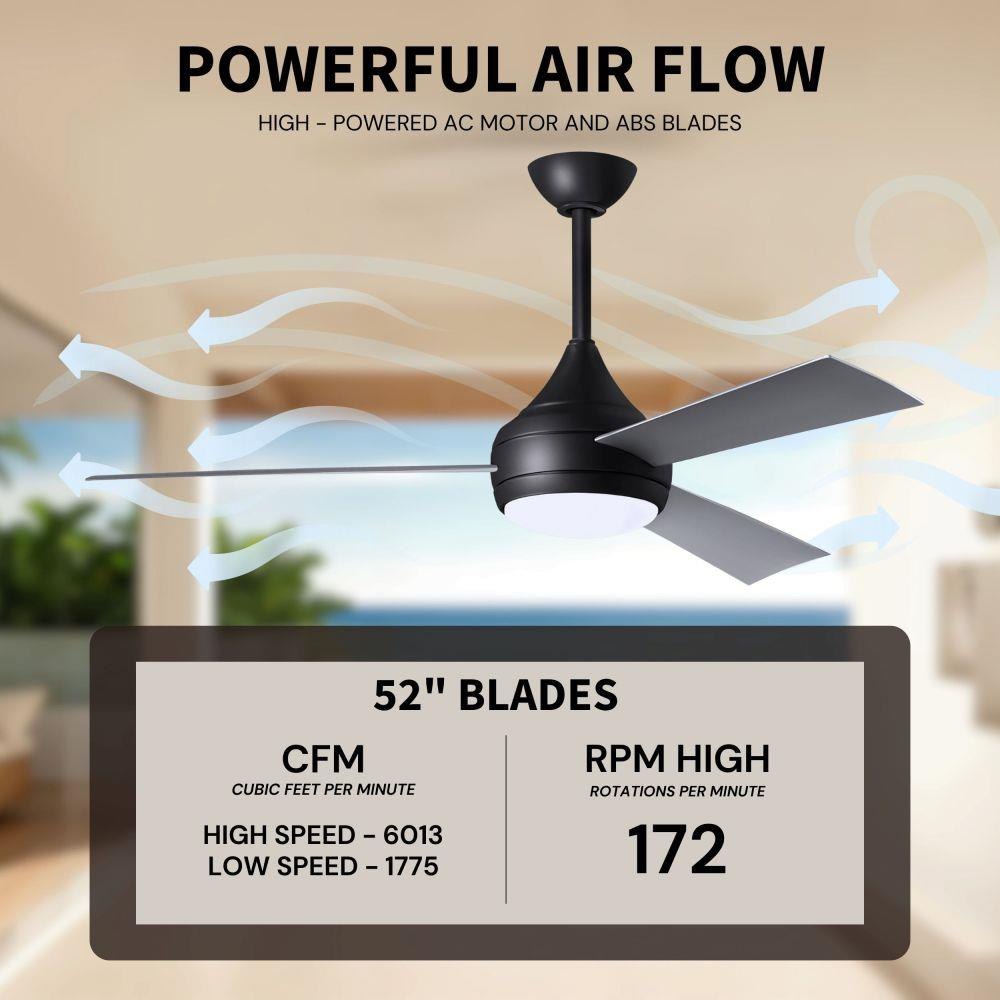 POWERFUL AIR FLOW

HIGH - POWERED AC MOTOR AND ABS BLADES

52" BLADES

CFM
CUBIC FEET PER MINUTE

HIGH SPEED - 6013
LOW SPEED - 1775

RPM HIGH
ROTATIONS PER MINUTE

172