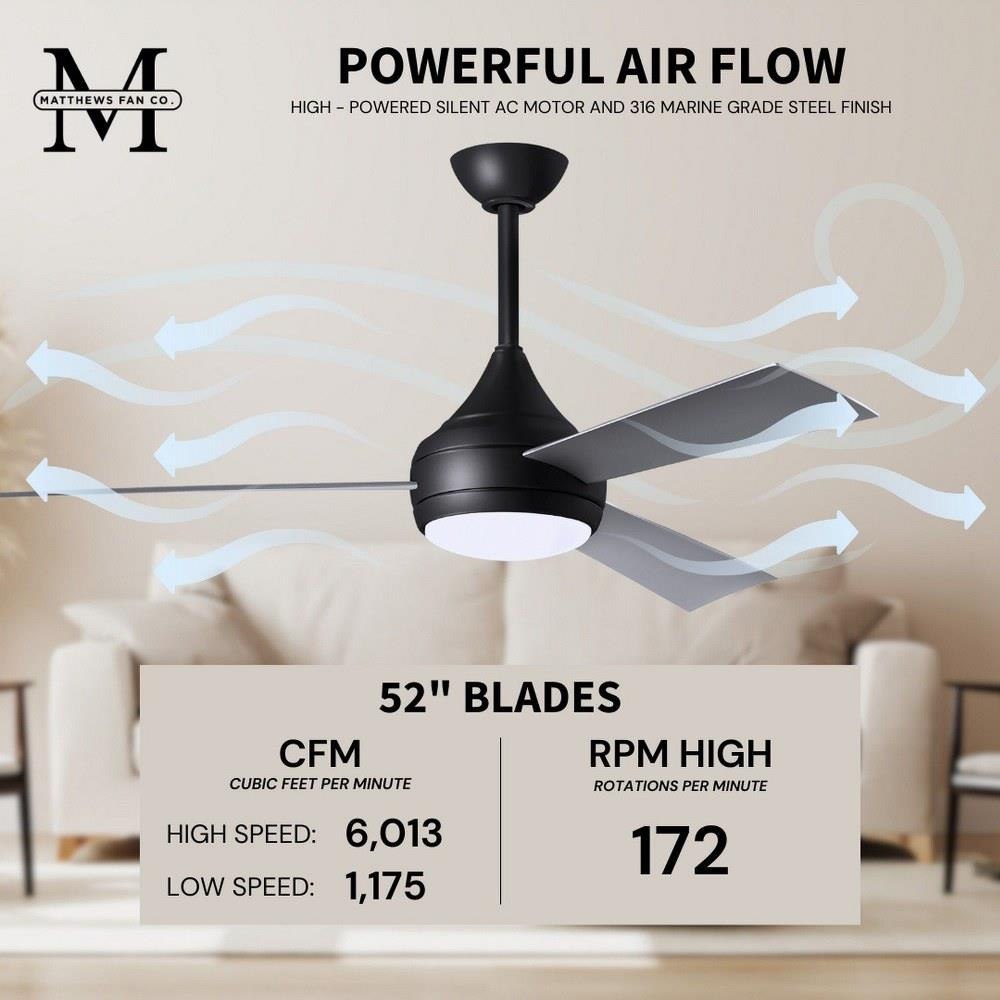 M
MATTHEWS FAN CO.

POWERFUL AIR FLOW

HIGH - POWERED SILENT AC MOTOR AND 316 MARINE GRADE STEEL FINISH

52" BLADES

CFM
CUBIC FEET PER MINUTE

HIGH SPEED: 6,013

LOW SPEED: 1,175

RPM HIGH
ROTATIONS PER MINUTE

172