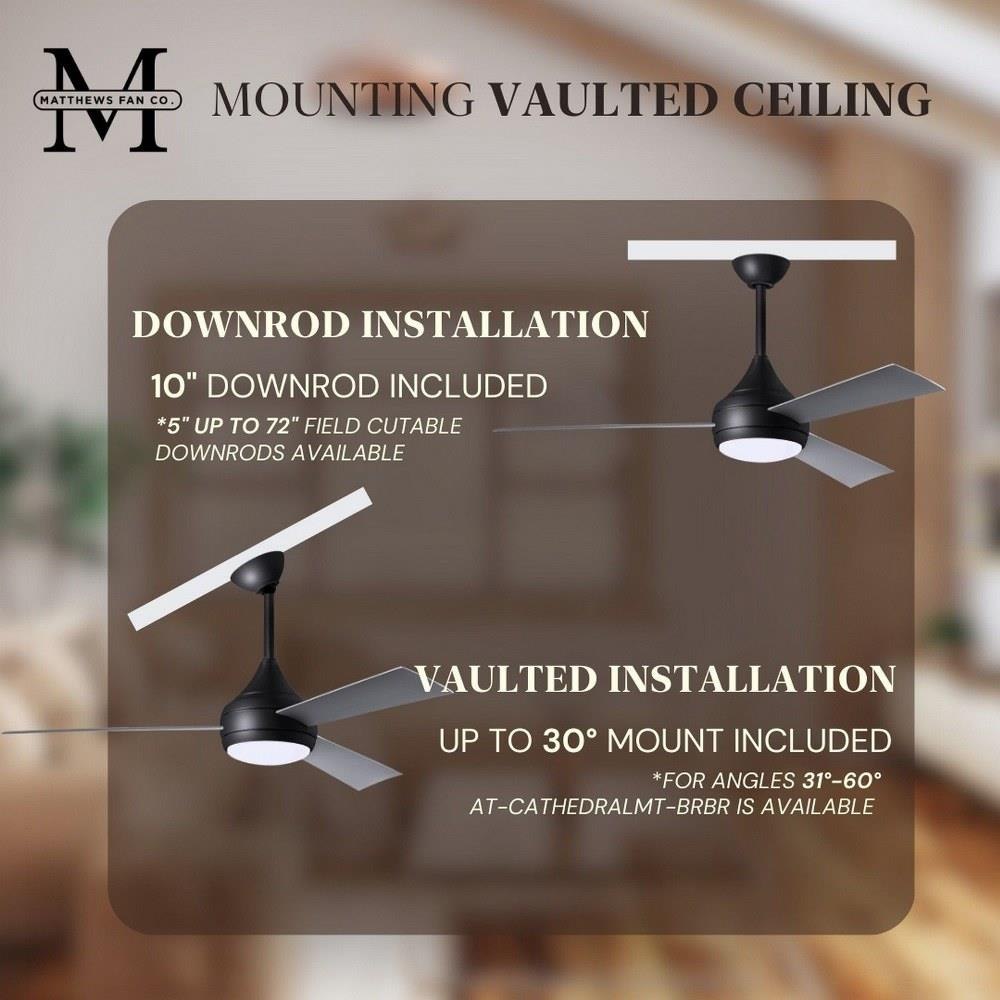 M
MATTHEWS FAN CO.

MOUNTING VAULTED CEILING

DOWNROD INSTALLATION

10" DOWNROD INCLUDED

*5" UP TO 72" FIELD CUTABLE DOWNRODS AVAILABLE

VAULTED INSTALLATION

UP TO 30° MOUNT INCLUDED

*FOR ANGLES 31°-60° AT-CATHEDRALMT-BRBR IS AVAILABLE