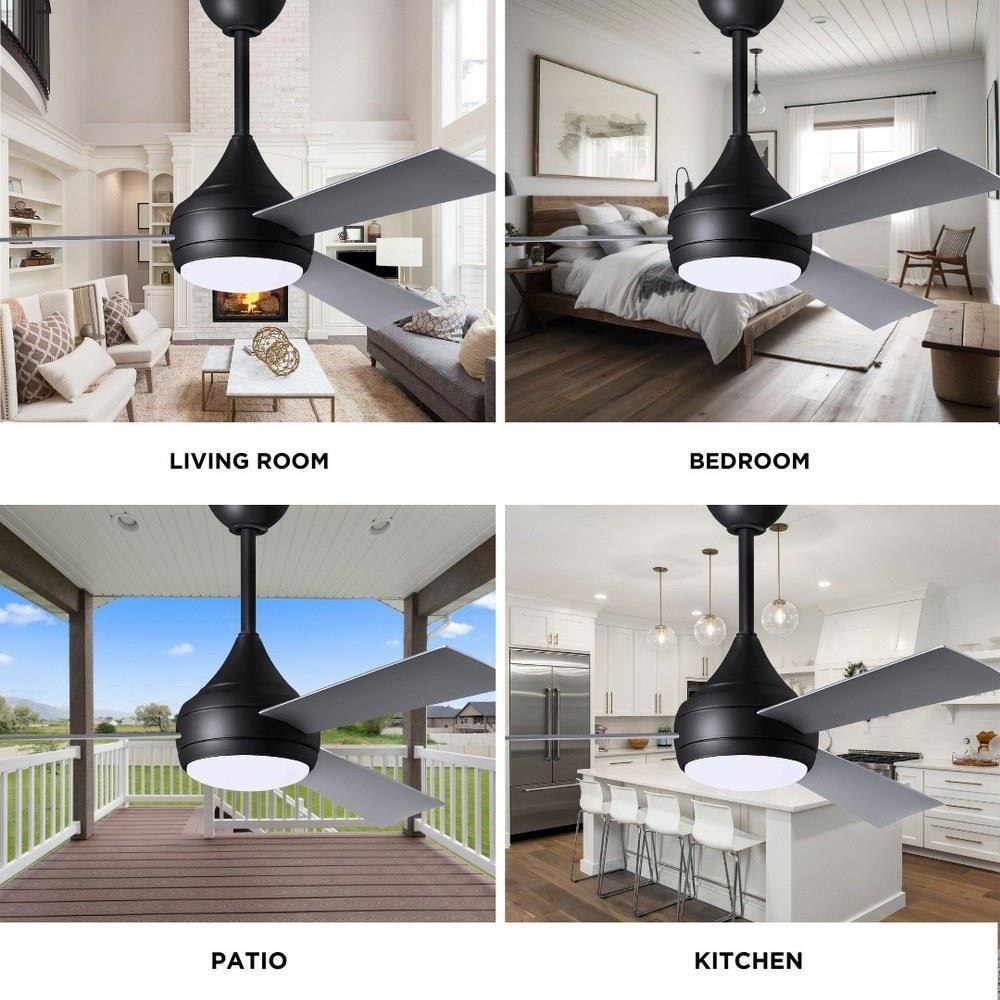 LIVING ROOM

BEDROOM

PATIO

KITCHEN