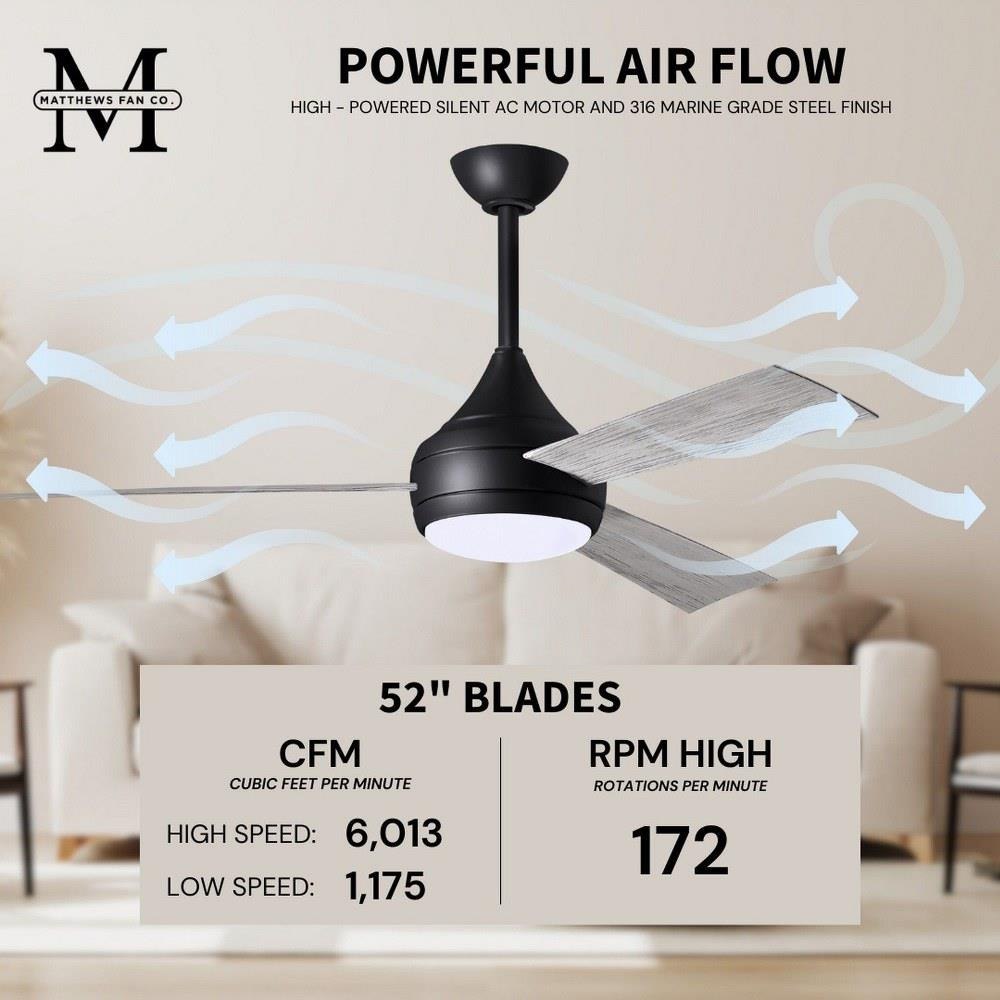 M
MATTHEWS FAN CO.

POWERFUL AIR FLOW

HIGH - POWERED SILENT AC MOTOR AND 316 MARINE GRADE STEEL FINISH

52" BLADES

CFM
CUBIC FEET PER MINUTE

HIGH SPEED: 6,013

LOW SPEED: 1,175

RPM HIGH
ROTATIONS PER MINUTE

172