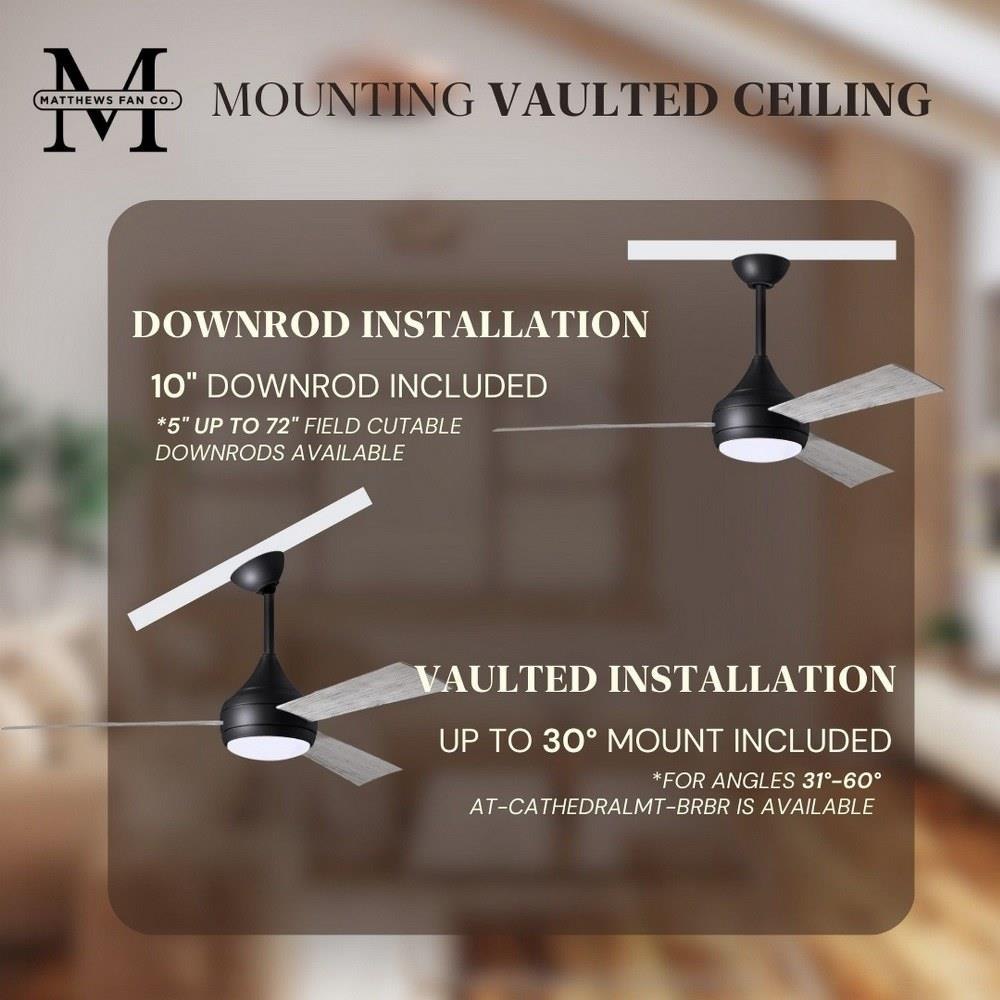 M
MATTHEWS FAN CO.

MOUNTING VAULTED CEILING

DOWNROD INSTALLATION

10" DOWNROD INCLUDED

*5" UP TO 72" FIELD CUTABLE DOWNRODS AVAILABLE

VAULTED INSTALLATION

UP TO 30° MOUNT INCLUDED

*FOR ANGLES 31°-60° AT-CATHEDRALMT-BRBR IS AVAILABLE