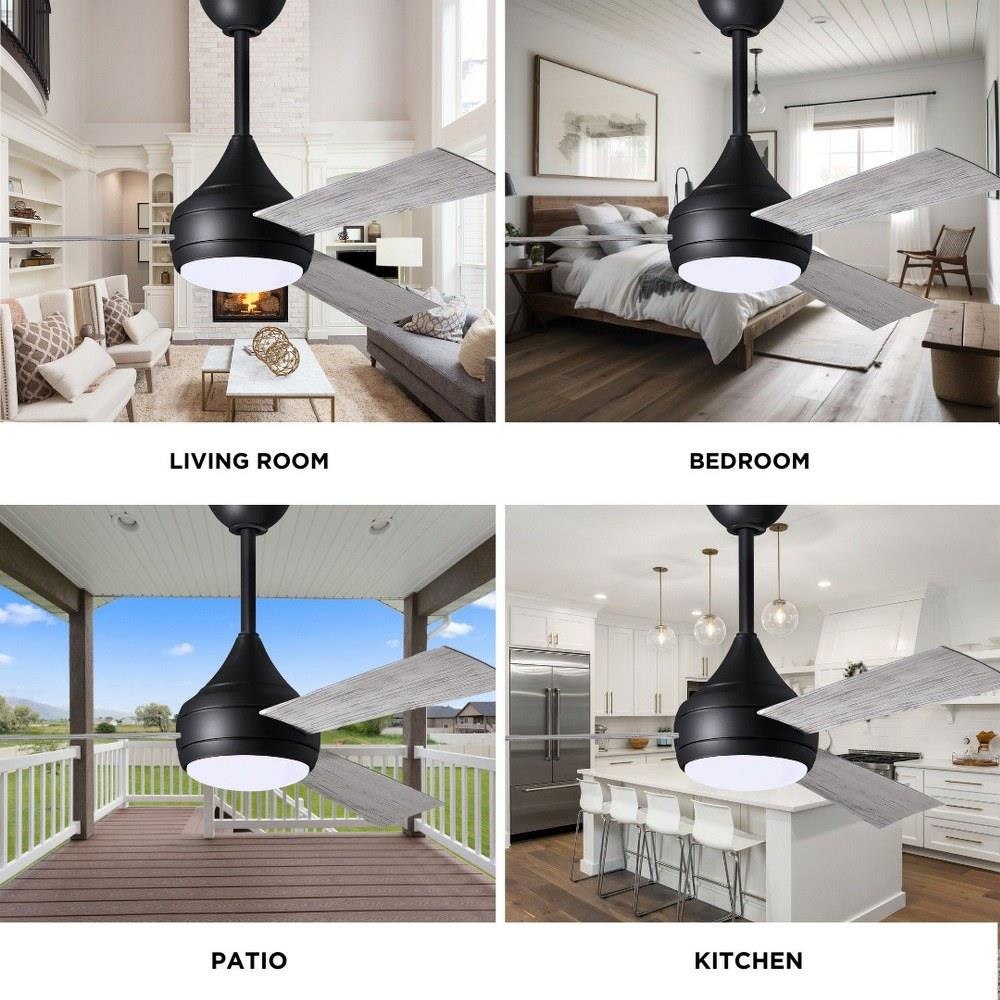 LIVING ROOM

BEDROOM

PATIO

KITCHEN