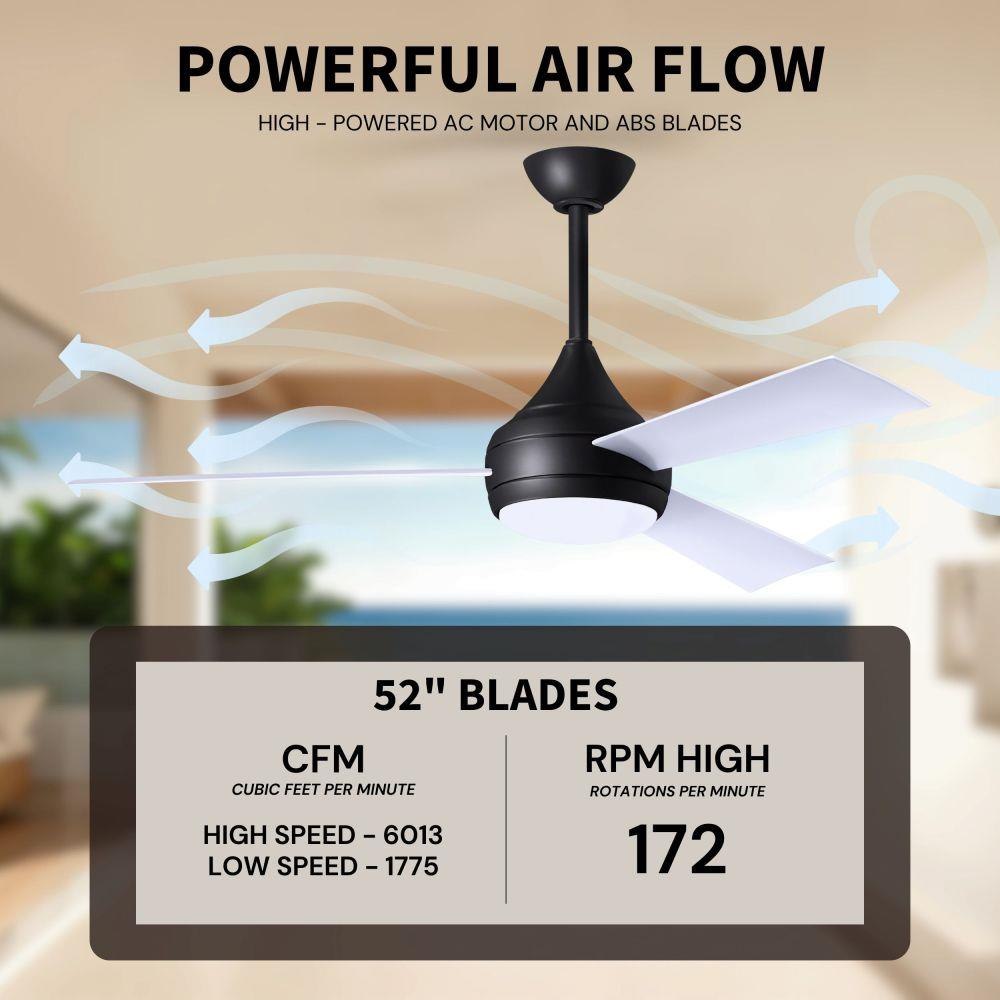 POWERFUL AIR FLOW
HIGH - POWERED AC MOTOR AND ABS BLADES

52" BLADES

CFM
CUBIC FEET PER MINUTE

HIGH SPEED - 6013
LOW SPEED - 1775

RPM HIGH
ROTATIONS PER MINUTE

172