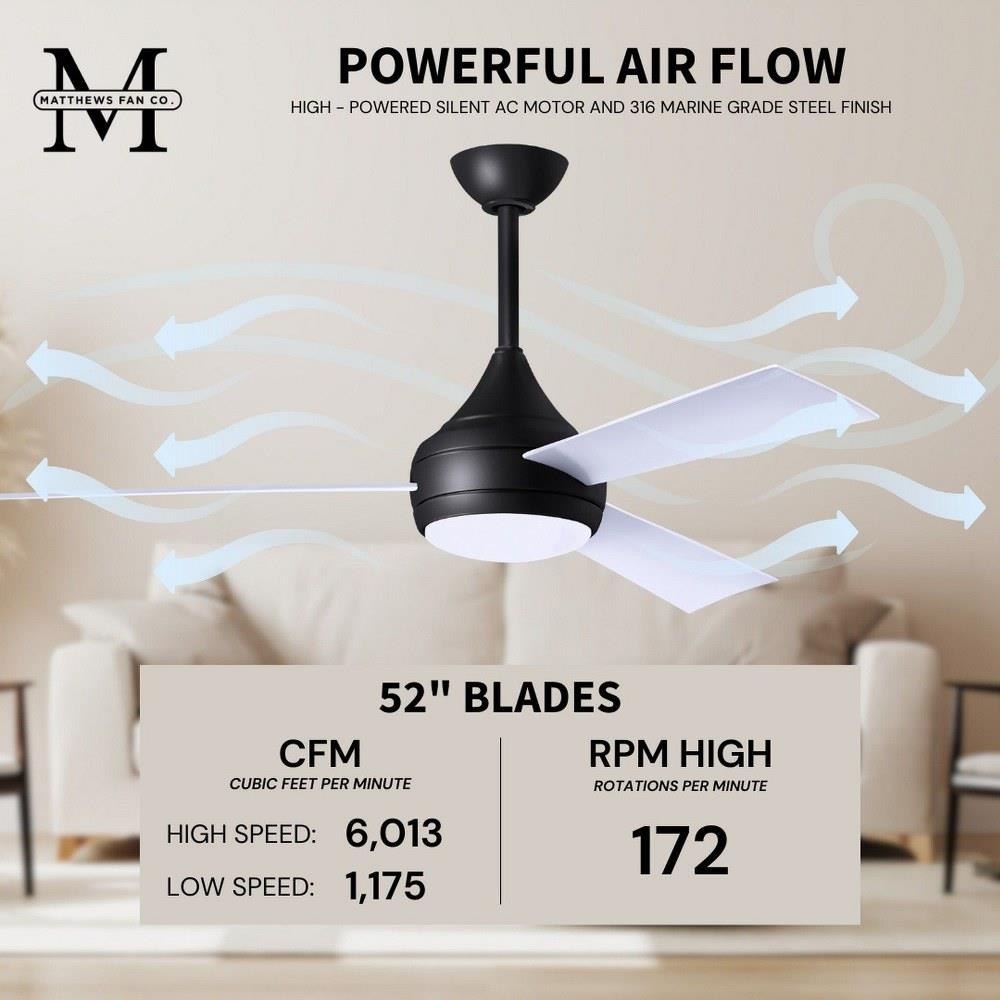 M
MATTHEWS FAN CO.

POWERFUL AIR FLOW

HIGH - POWERED SILENT AC MOTOR AND 316 MARINE GRADE STEEL FINISH

52" BLADES

CFM
CUBIC FEET PER MINUTE

HIGH SPEED: 6,013
LOW SPEED: 1,175

RPM HIGH
ROTATIONS PER MINUTE

172